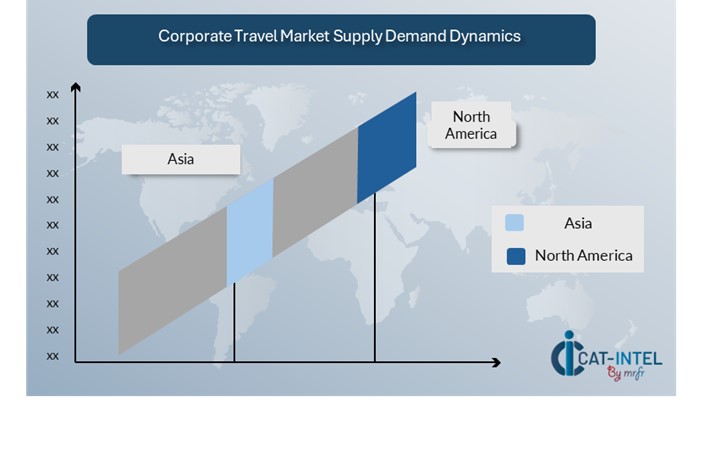 Corporate Travel Market Supply Demand Dynamics

xx
xx
xx
xx
xx
xx
xx
xx
xx
xx
xx

Asia

North America

Asia
North America

CAT-INTEL
By mrfr