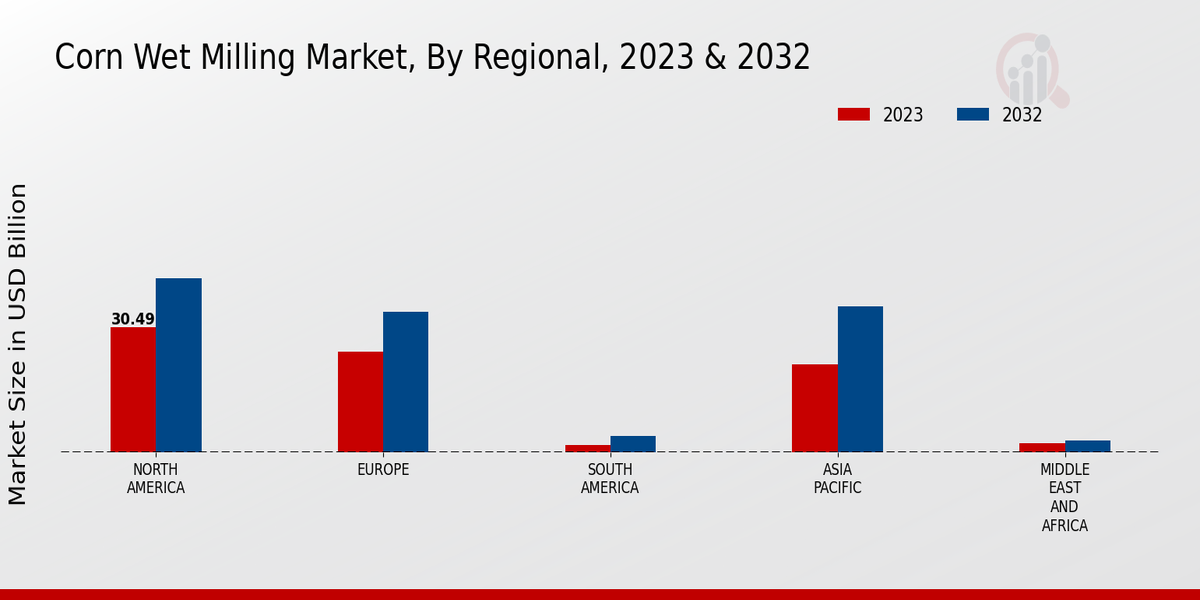 Corn Wet Milling Market, By Regional, 2023 & 2032

2023
2032

Market Size in USD Billion

30.49

NORTH AMERICA
EUROPE
SOUTH AMERICA
ASIA PACIFIC
MIDDLE EAST AND AFRICA