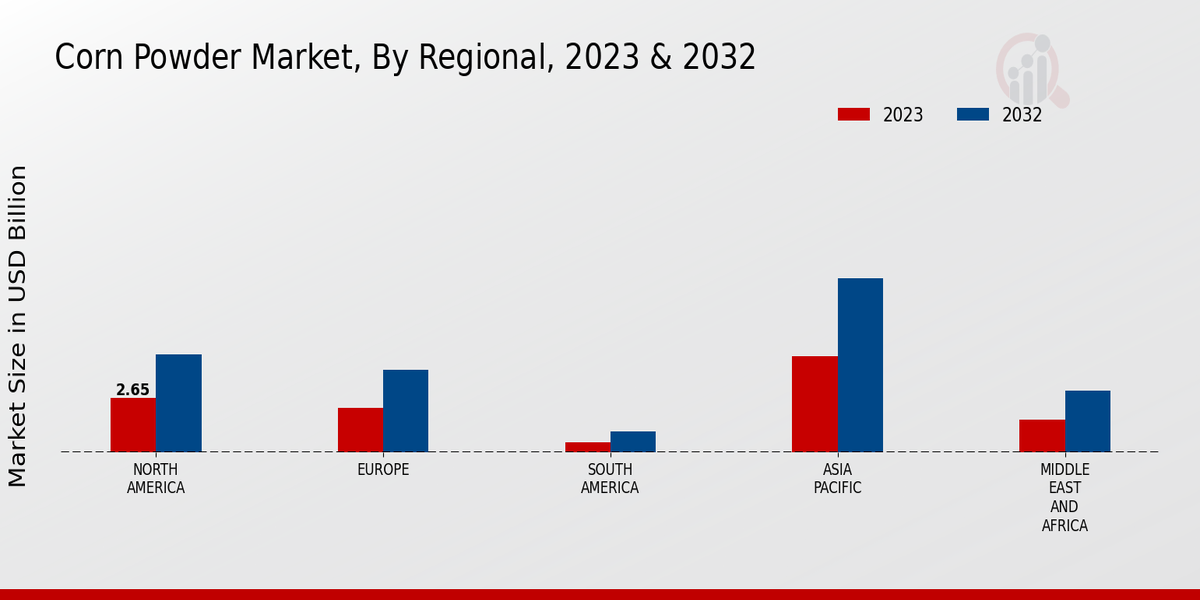 Corn Powder Market, By Regional, 2023 & 2032

2023
2032

Market Size in USD Billion

2.65

NORTH AMERICA
EUROPE
SOUTH AMERICA
ASIA PACIFIC
MIDDLE EAST AND AFRICA