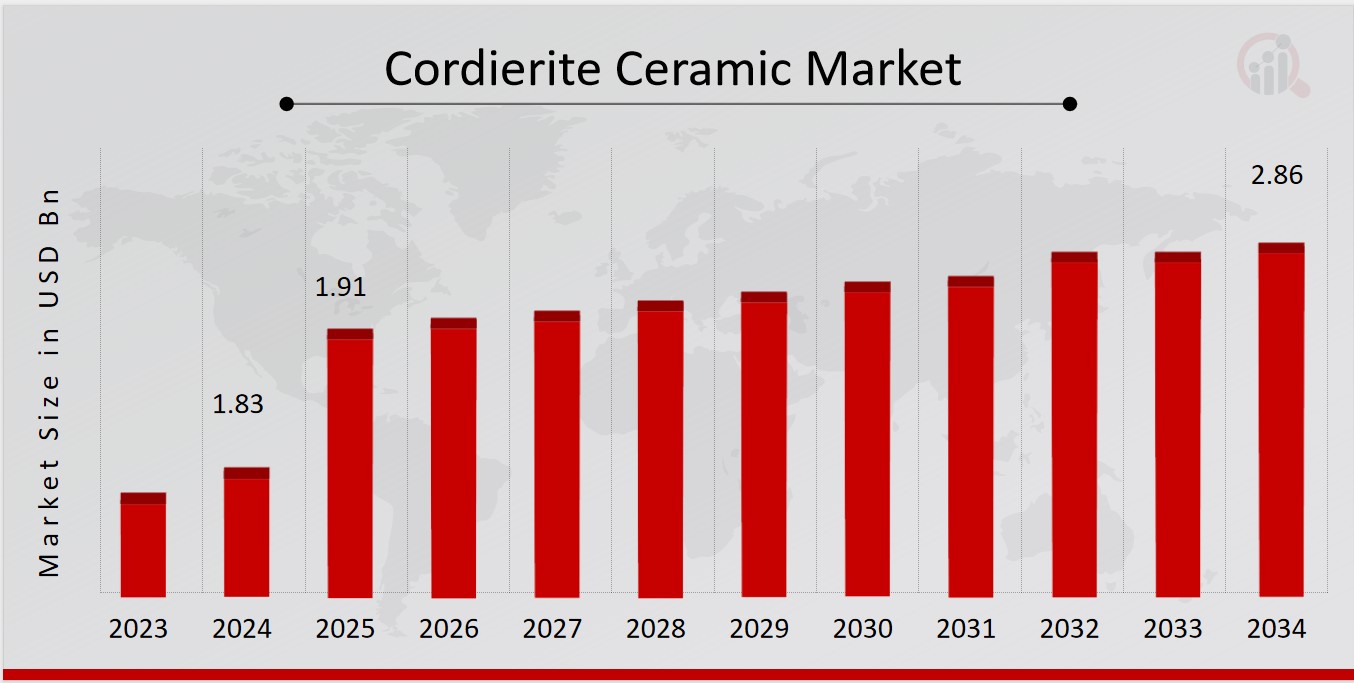 Cordierite Ceramic Market

Market Size in USD Bn

1.83

1.91

2.86

2023
2024
2025
2026
2027
2028
2029
2030
2031
2032
2033
2034