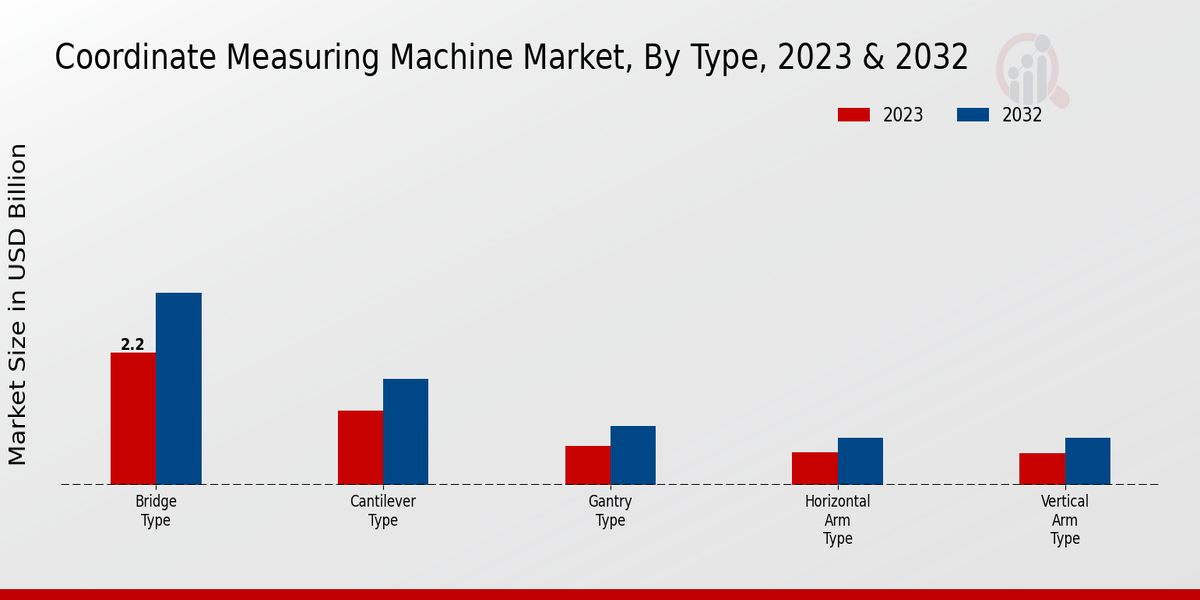 Coordinate Measuring Machine Market, By Type, 2023 & 2032

2023 2032

Market Size in USD Billion

2.2

Bridge Type

Cantilever Type

Gantry Type

Horizontal Arm Type

Vertical Arm Type