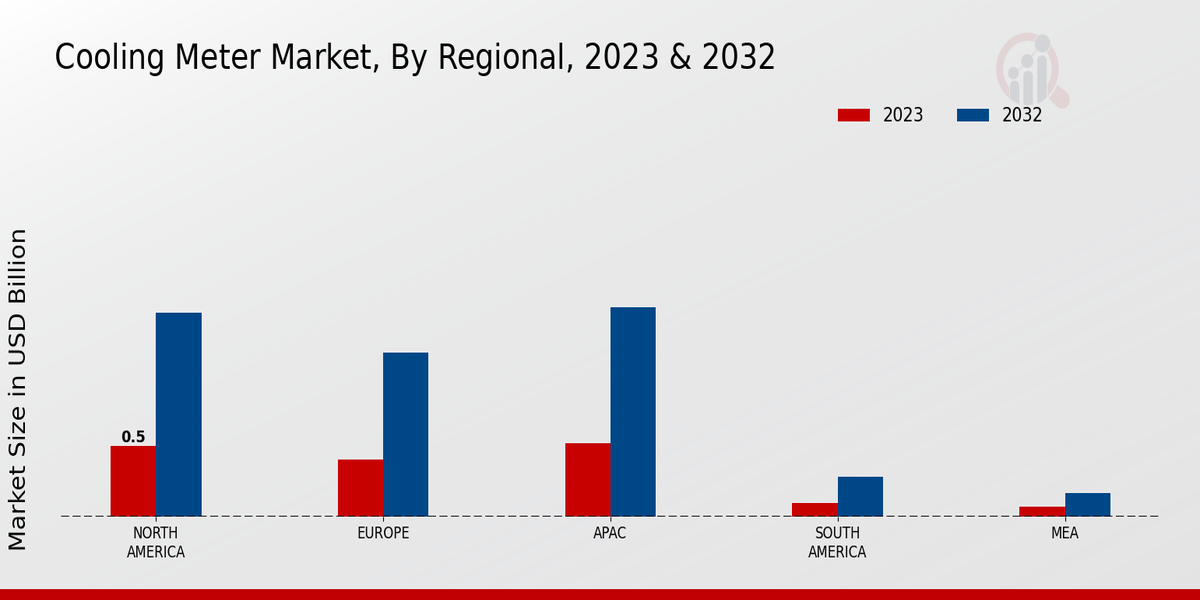 Cooling Meter Market, By Regional, 2023 & 2032

2023
2032

Market Size in USD Billion

0.5

NORTH AMERICA
EUROPE
APAC
SOUTH AMERICA
MEA