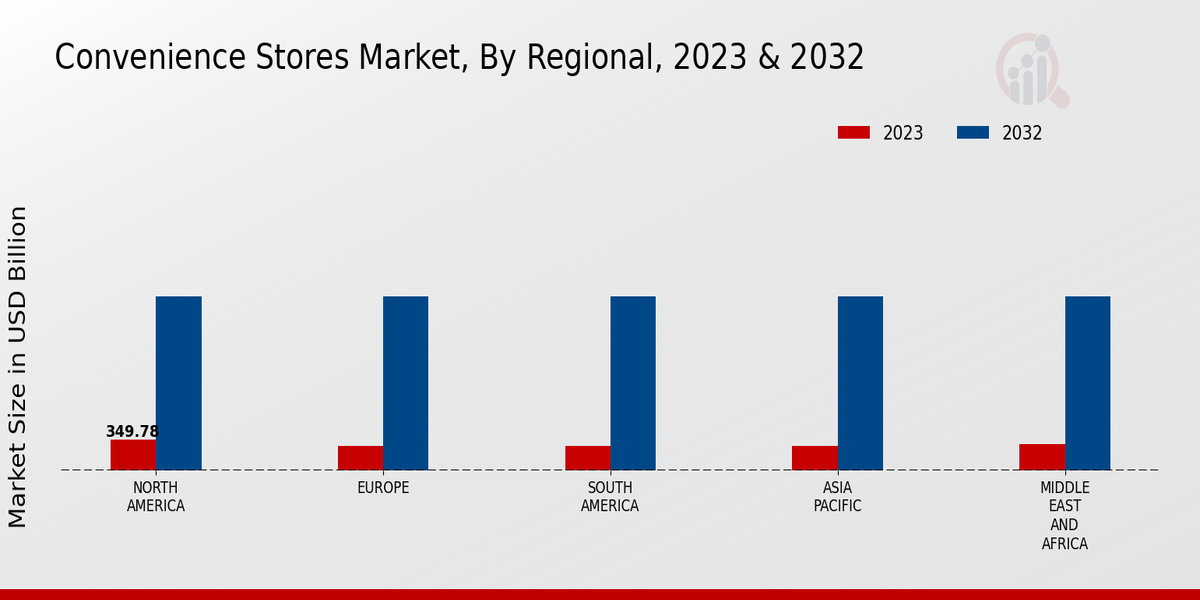 Convenience Stores Market, By Regional, 2023 & 2032

2023
2032

Market Size in USD Billion

349.78

NORTH AMERICA
EUROPE
SOUTH AMERICA
ASIA PACIFIC
MIDDLE EAST AND AFRICA