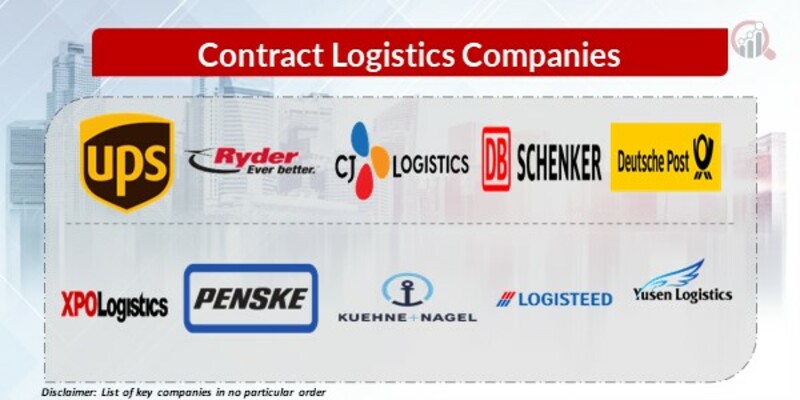 Contract Logistics Companies

ups

Ryder
Ever better.

CJ LOGISTICS

DB SCHENKER

Deutsche Post

XPOLogistics

PENSKE

KUEHNE+NAGEL

LOGISTEED

Yusen Logistics

Disclaimer: List of key companies in no particular order