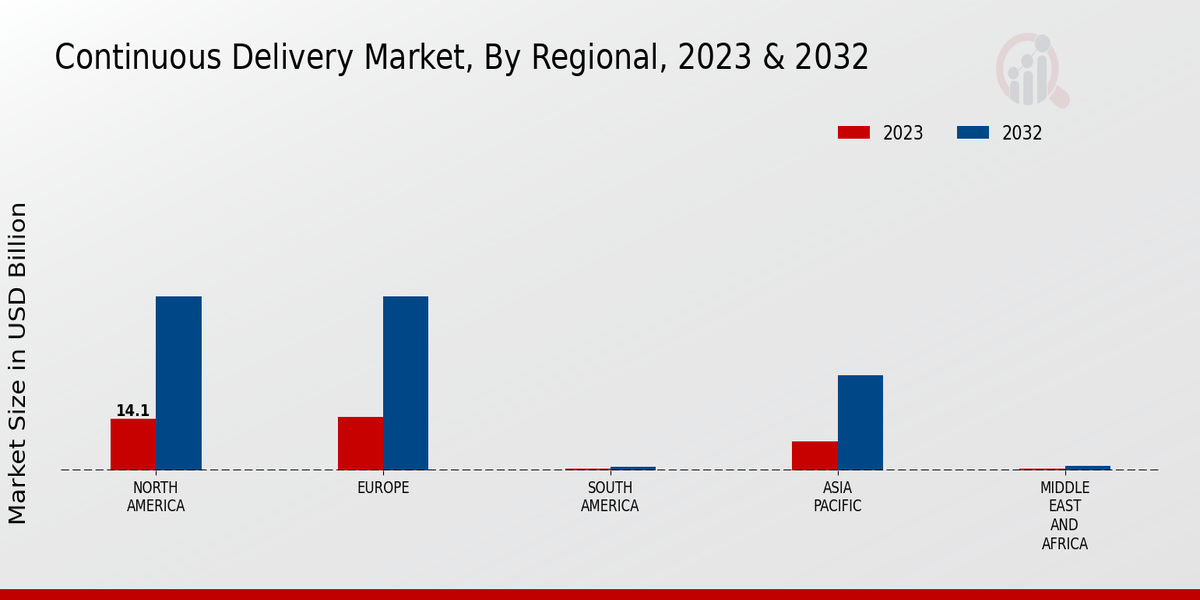 Continuous Delivery Market, By Regional, 2023 & 2032

2023 2032

Market Size in USD Billion

14.1

NORTH AMERICA

EUROPE

SOUTH AMERICA

ASIA PACIFIC

MIDDLE EAST AND AFRICA