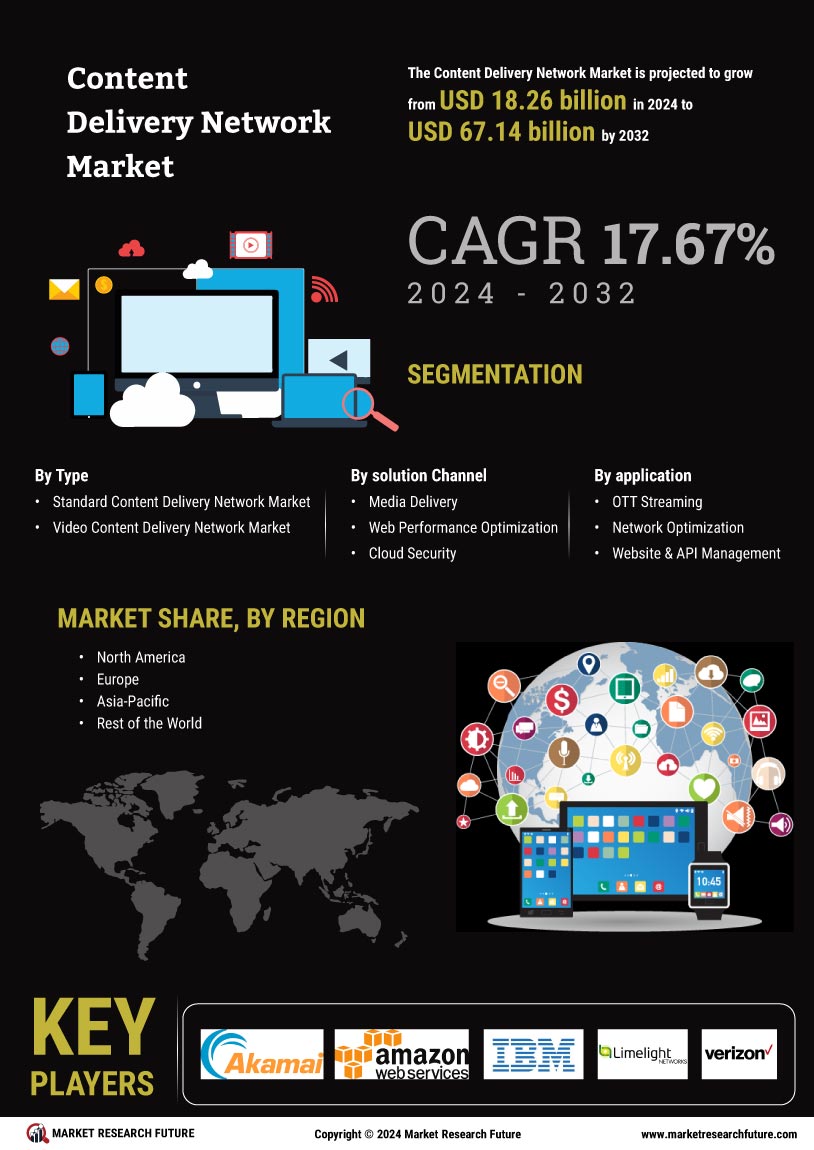 Content Delivery Network Market

The Content Delivery Network Market is projected to grow from USD 18.26 billion in 2024 to USD 67.14 billion by 2032

CAGR 17.67%
2024 - 2032

SEGMENTATION

By Type
• Standard Content Delivery Network Market
• Video Content Delivery Network Market

By solution Channel
• Media Delivery
• Web Performance Optimization
• Cloud Security

By application
• OTT Streaming
• Network Optimization
• Website & API Management

MARKET SHARE, BY REGION
• North America
• Europe
• Asia-Pacific
• Rest of the World

10:45

KEY PLAYERS

Akamai
amazon web services
IBM
Limelight NETWORKS
verizon

MARKET RESEARCH FUTURE
Copyright © 2024 Market Research Future
www.marketresearchfuture.com