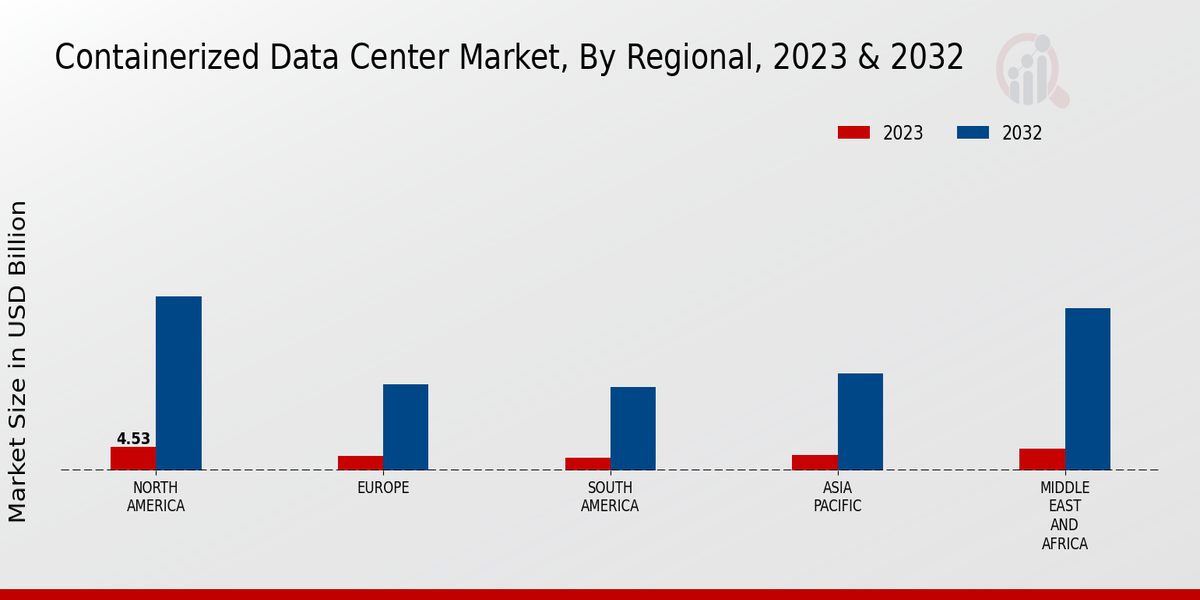 Containerized Data Center Market, By Regional, 2023 & 2032

2023
2032

Market Size in USD Billion

4.53

NORTH AMERICA
EUROPE
SOUTH AMERICA
ASIA PACIFIC
MIDDLE EAST AND AFRICA