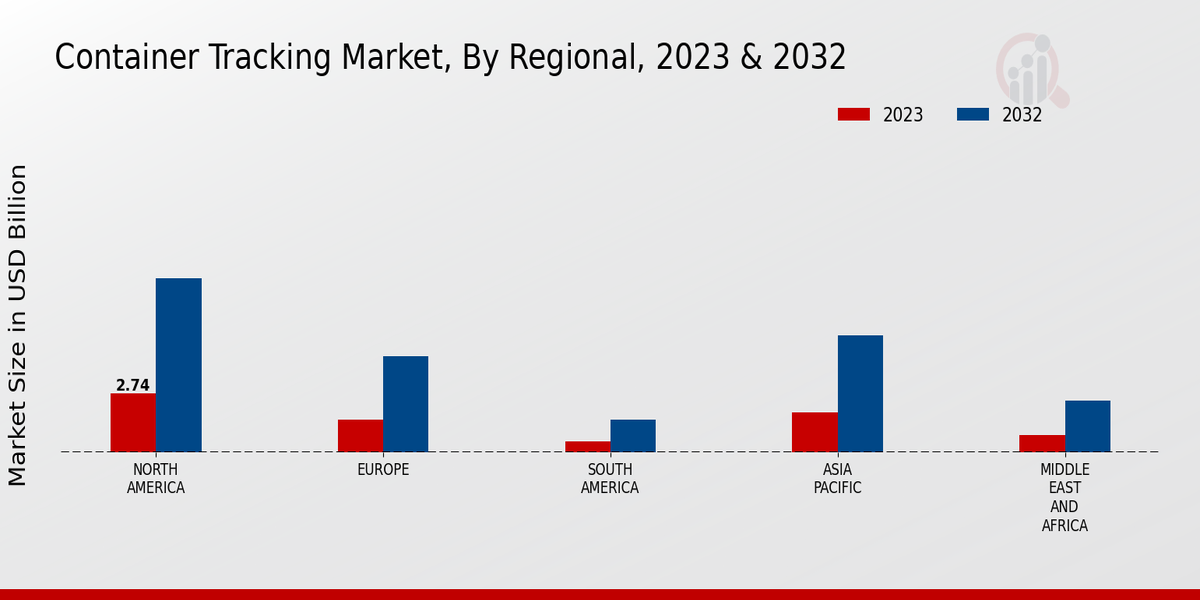 Container Tracking Market, By Regional, 2023 & 2032

2023
2032

Market Size in USD Billion

2.74

NORTH AMERICA
EUROPE
SOUTH AMERICA
ASIA PACIFIC
MIDDLE EAST AND AFRICA