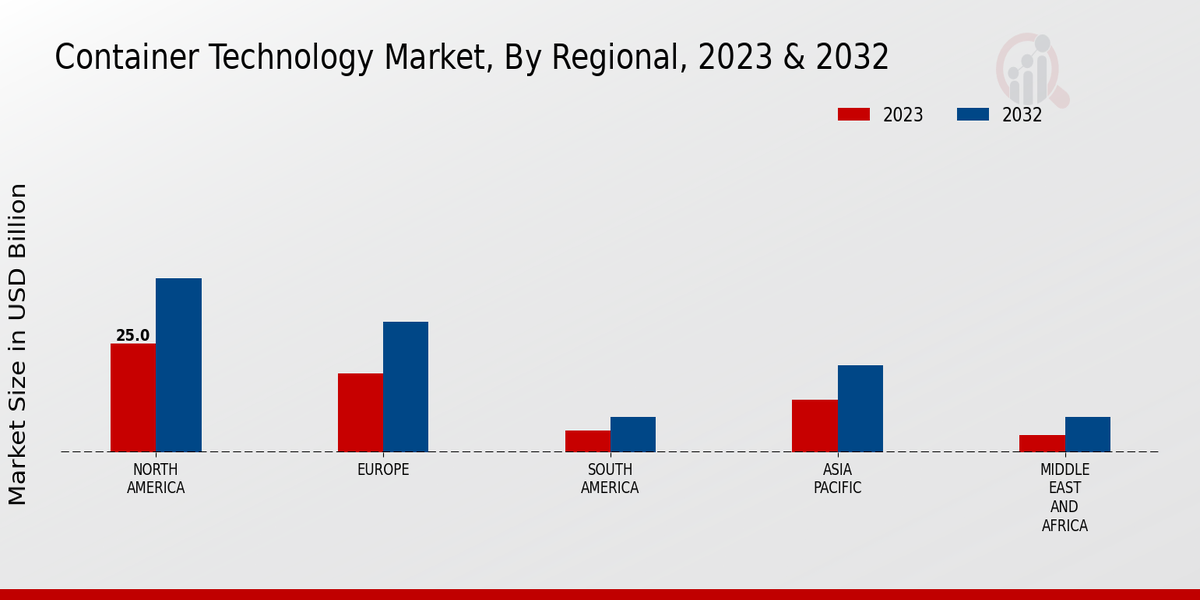 Container Technology Market, By Regional, 2023 & 2032

2023 2032

Market Size in USD Billion

25.0

NORTH AMERICA

EUROPE

SOUTH AMERICA

ASIA PACIFIC

MIDDLE EAST AND AFRICA