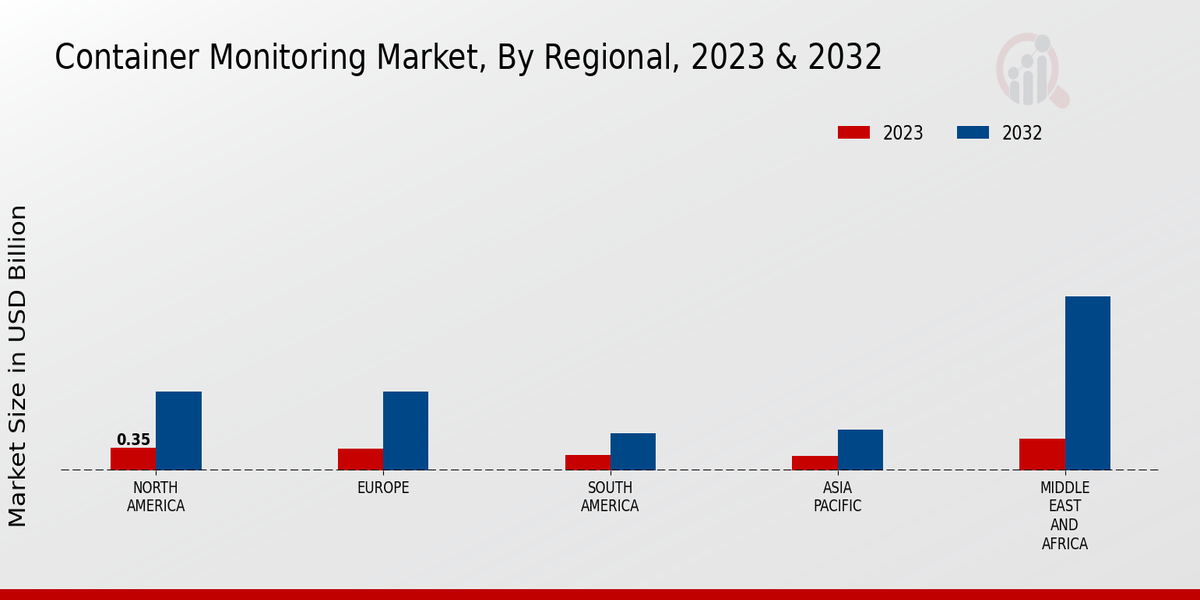 Container Monitoring Market, By Regional, 2023 & 2032

2023 2032

Market Size in USD Billion

0.35

NORTH AMERICA

EUROPE

SOUTH AMERICA

ASIA PACIFIC

MIDDLE EAST AND AFRICA