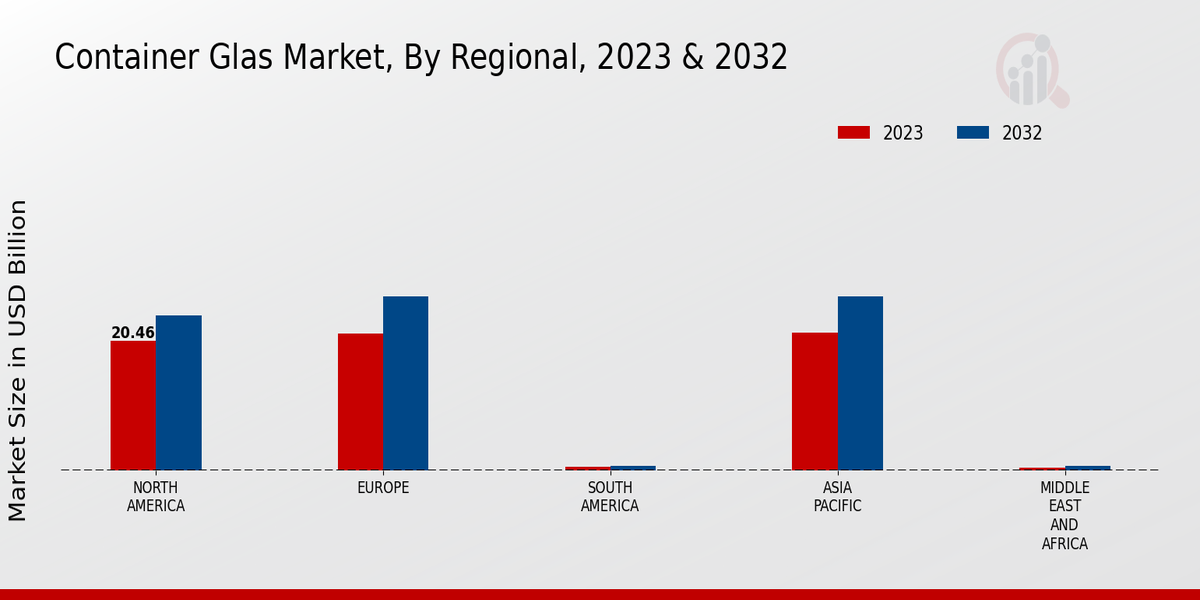 Container Glas Market, By Regional, 2023 & 2032

2023
2032

Market Size in USD Billion

20.46

NORTH AMERICA
EUROPE
SOUTH AMERICA
ASIA PACIFIC
MIDDLE EAST AND AFRICA