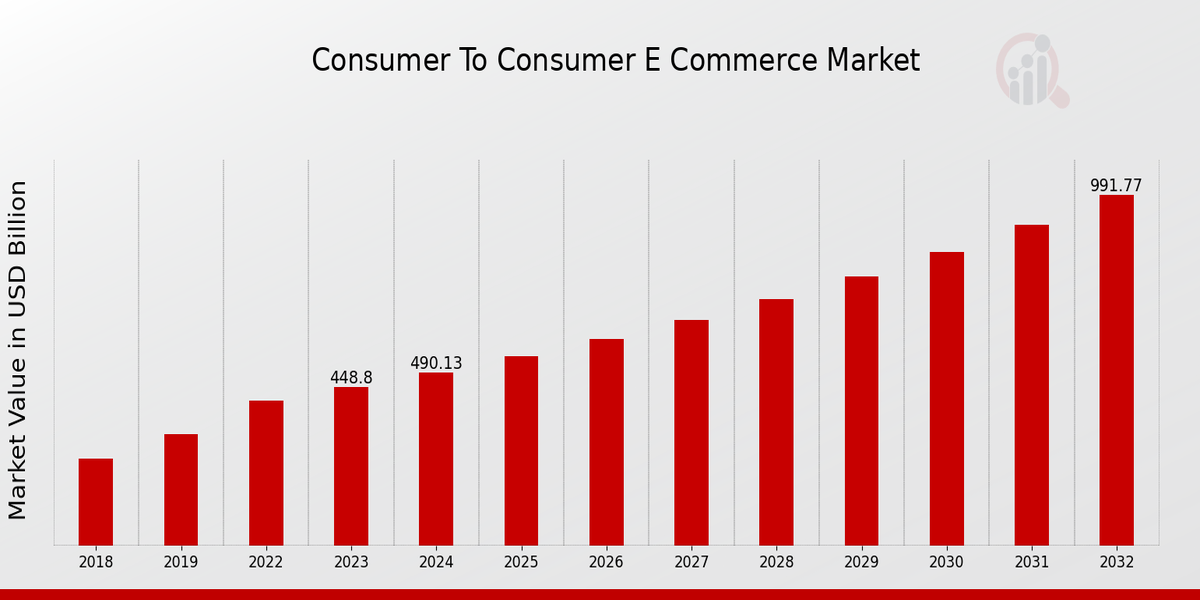 Consumer To Consumer E Commerce Market

Market Value in USD Billion

448.8
490.13
991.77

2018
2019
2022
2023
2024
2025
2026
2027
2028
2029
2030
2031
2032