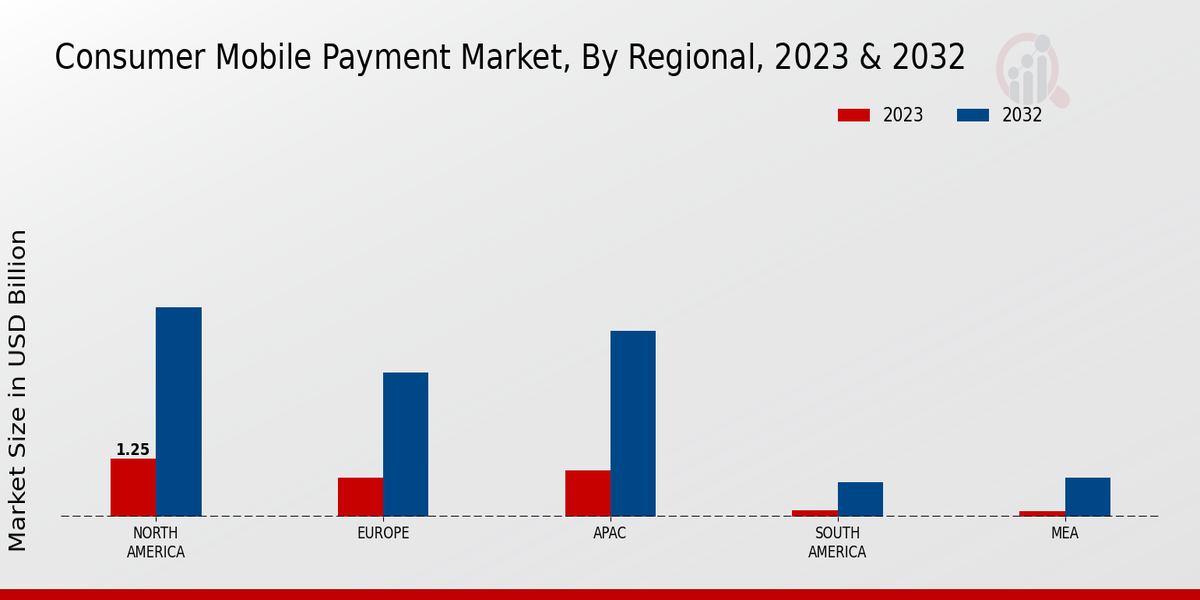 Consumer Mobile Payment Market, By Regional, 2023 & 2032

2023
2032

Market Size in USD Billion

1.25

NORTH AMERICA
EUROPE
APAC
SOUTH AMERICA
MEA