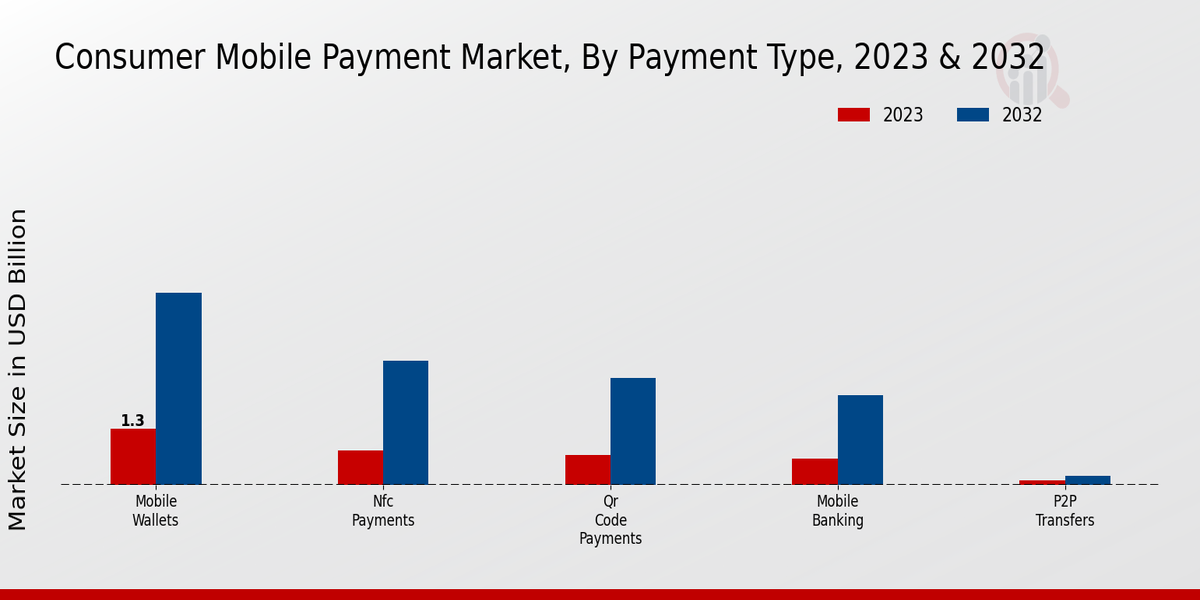 Consumer Mobile Payment Market, By Payment Type, 2023 & 2032

2023
2032

Market Size in USD Billion

1.3

Mobile Wallets
Nfc Payments
Qr Code Payments
Mobile Banking
P2P Transfers