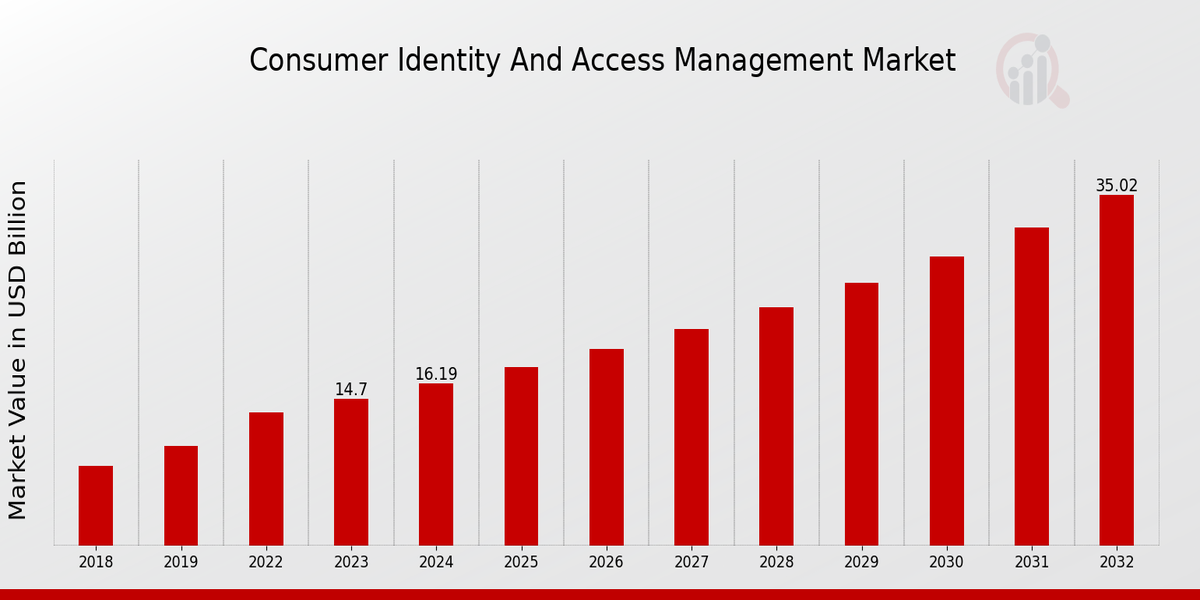 Consumer Identity And Access Management Market

Market Value in USD Billion

14.7
16.19
35.02

2018
2019
2022
2023
2024
2025
2026
2027
2028
2029
2030
2031
2032