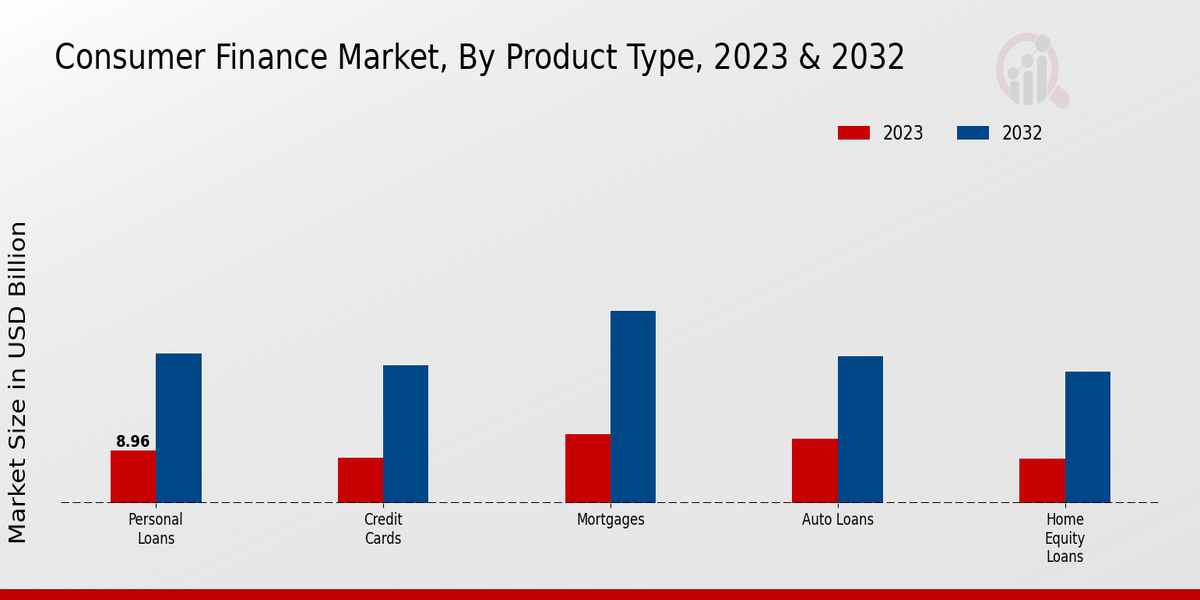 Consumer Finance Market, By Product Type, 2023 & 2032

2023 2032

Market Size in USD Billion

8.96

Personal Loans

Credit Cards

Mortgages

Auto Loans

Home Equity Loans