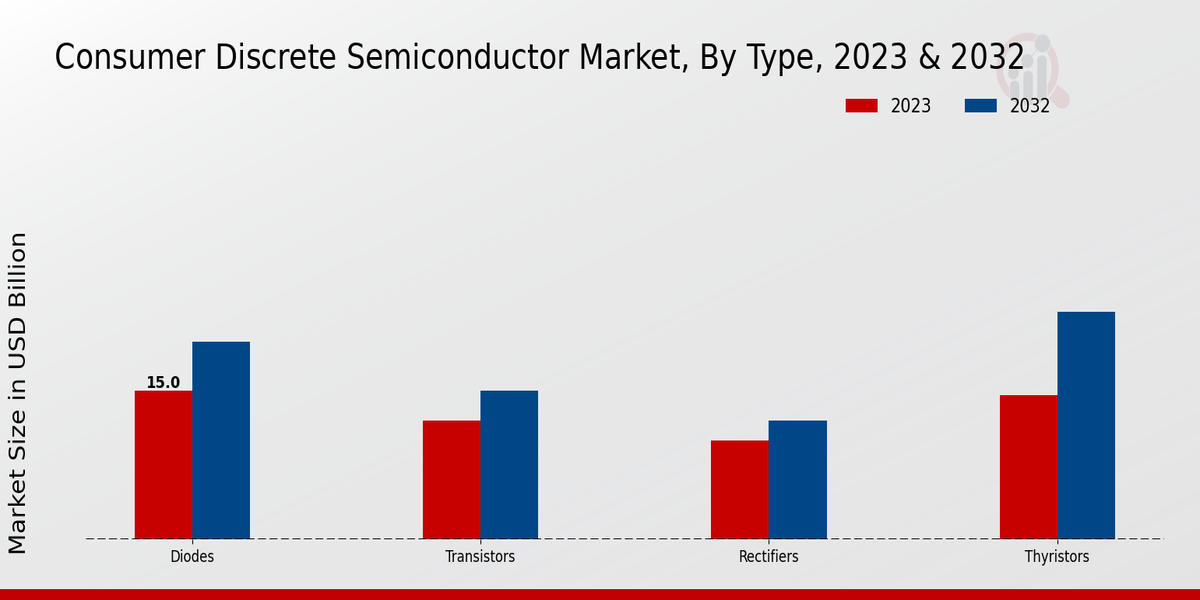 Consumer Discrete Semiconductor Market, By Type, 2023 & 2032

2023
2032

Market Size in USD Billion

15.0

Diodes
Transistors
Rectifiers
Thyristors