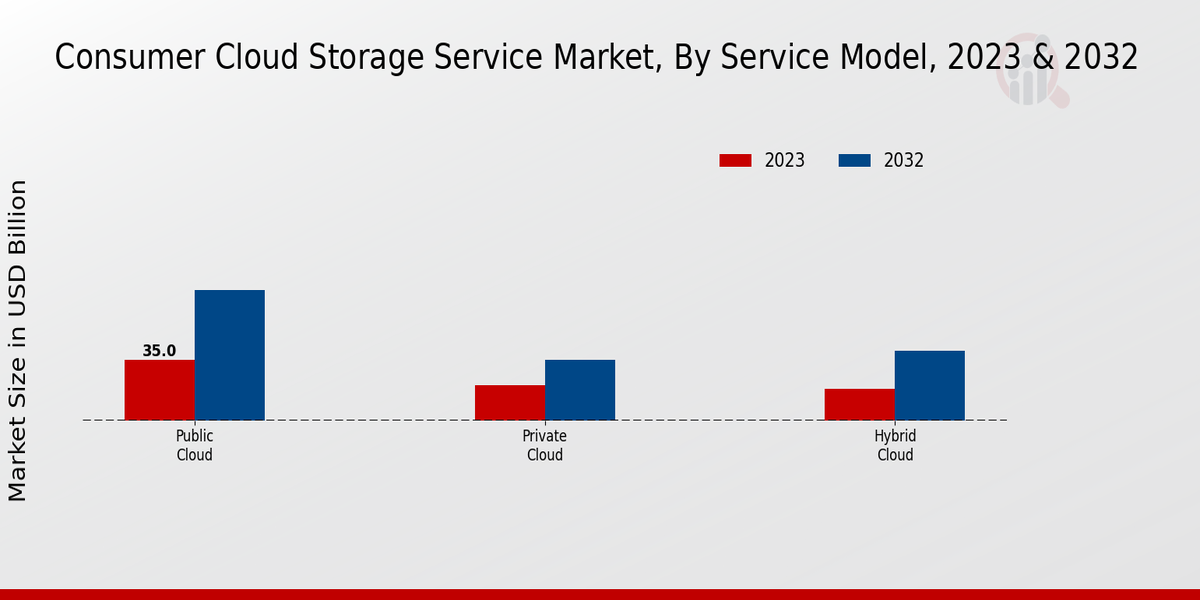 Consumer Cloud Storage Service Market, By Service Model, 2023 & 2032

2023 2032

Market Size in USD Billion

35.0

Public Cloud

Private Cloud

Hybrid Cloud