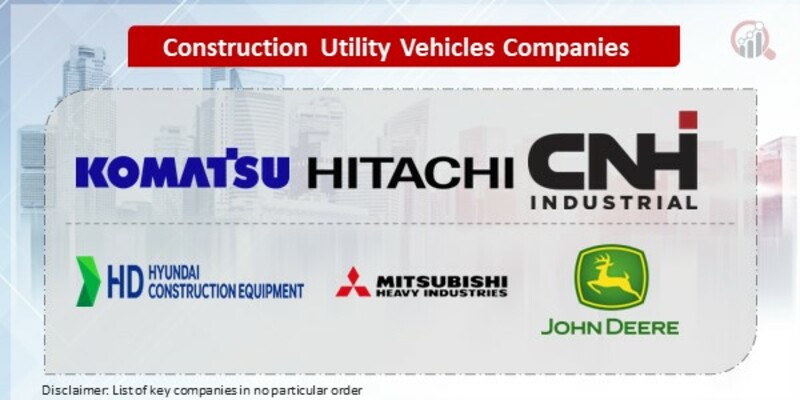 Construction Utility Vehicles Companies

KOMATSU HITACHI CNH INDUSTRIAL

HD HYUNDAI CONSTRUCTION EQUIPMENT

MITSUBISHI HEAVY INDUSTRIES

JOHN DEERE

Disclaimer: List of key companies in no particular order