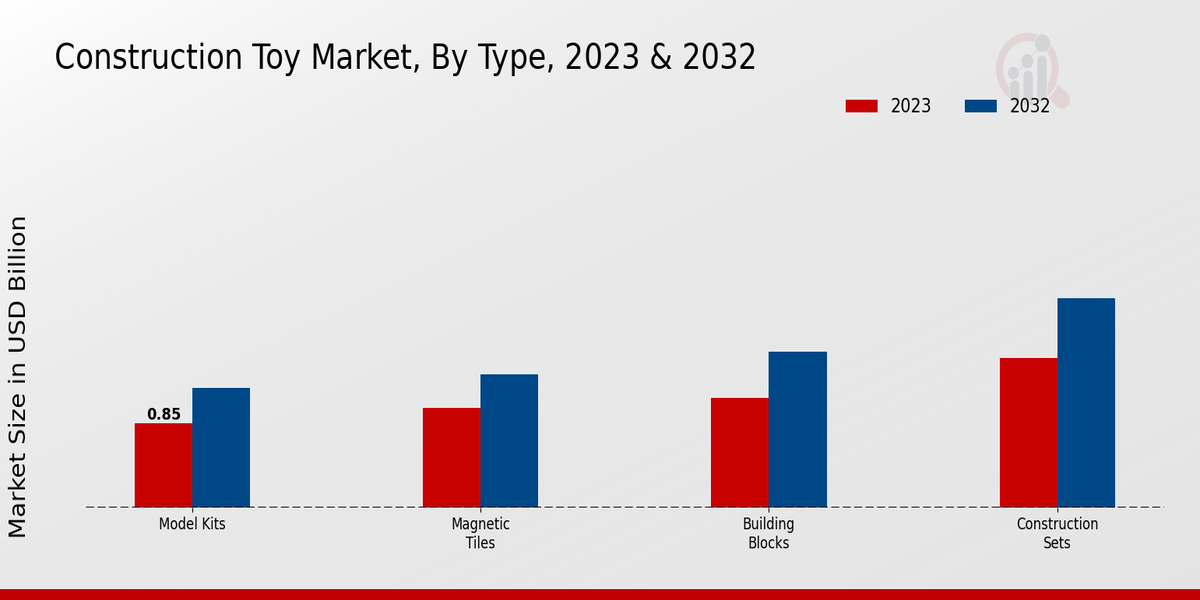 Construction Toy Market, By Type, 2023 & 2032

2023
2032

Market Size in USD Billion

0.85

Model Kits
Magnetic Tiles
Building Blocks
Construction Sets