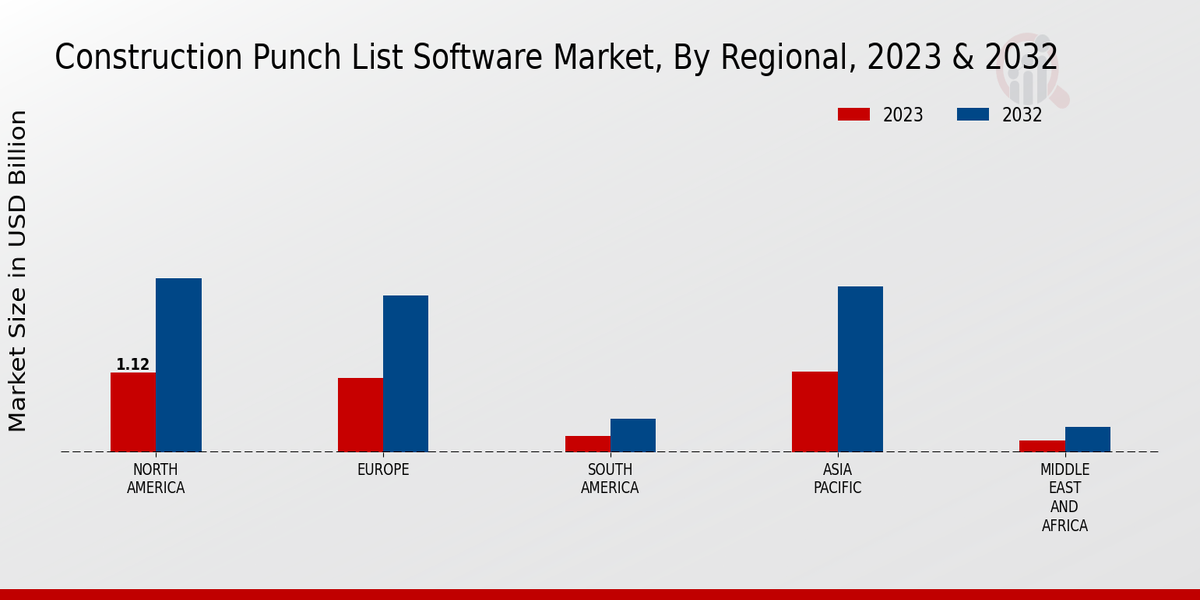 Construction Punch List Software Market, By Regional, 2023 & 2032

2023
2032

Market Size in USD Billion

1.12

NORTH AMERICA
EUROPE
SOUTH AMERICA
ASIA PACIFIC
MIDDLE EAST AND AFRICA