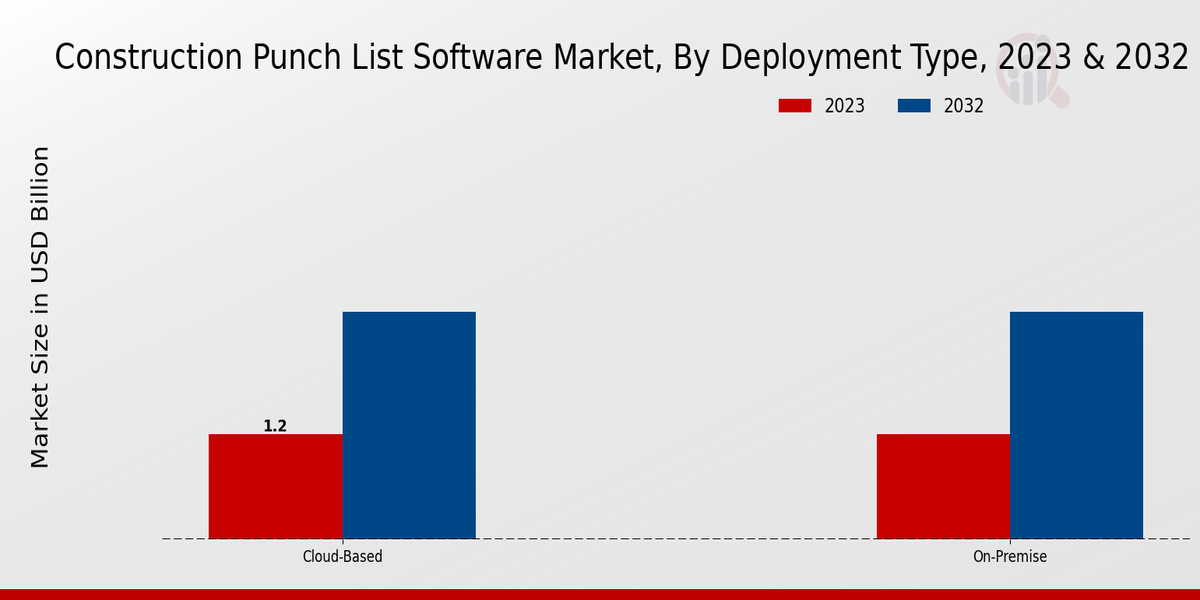 Construction Punch List Software Market, By Deployment Type, 2023 & 2032

2023
2032

Market Size in USD Billion

1.2

Cloud-Based
On-Premise