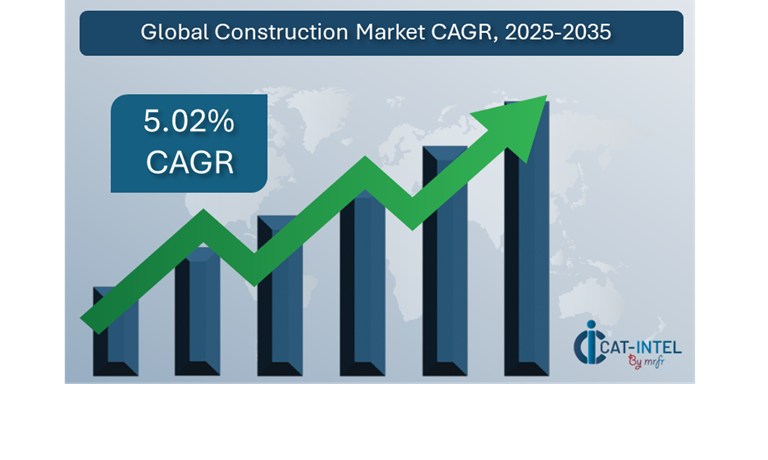 Global Construction Market CAGR, 2025-2035

5.02%
CAGR

CAT-INTEL
By mrfr