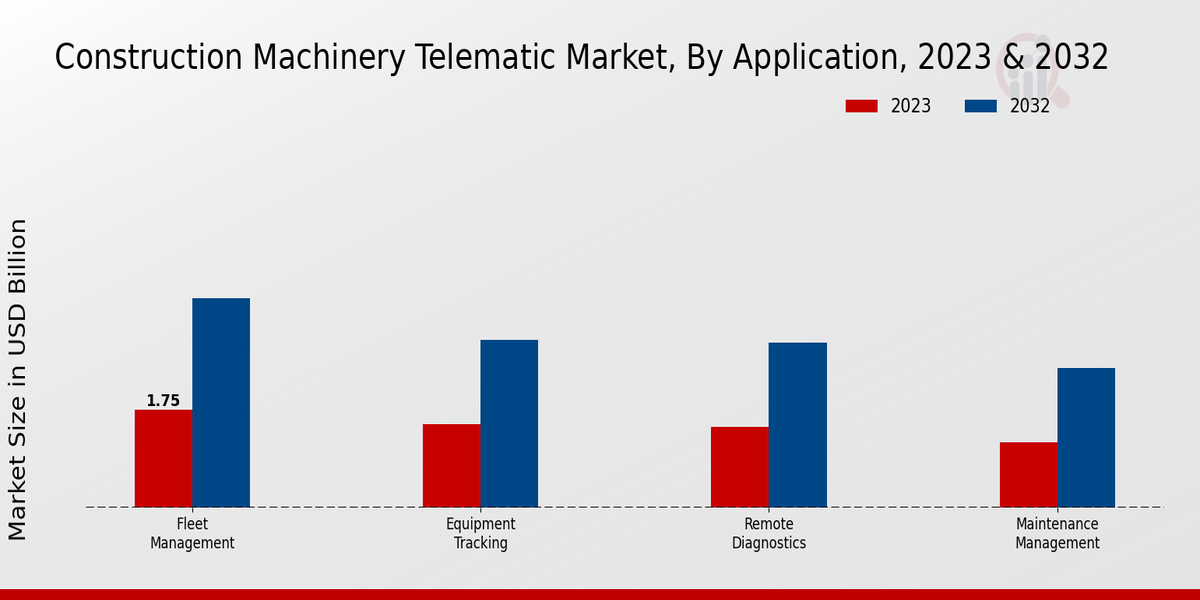 Construction Machinery Telematic Market, By Application, 2023 & 2032

2023
2032

Market Size in USD Billion

1.75

Fleet Management
Equipment Tracking
Remote Diagnostics
Maintenance Management