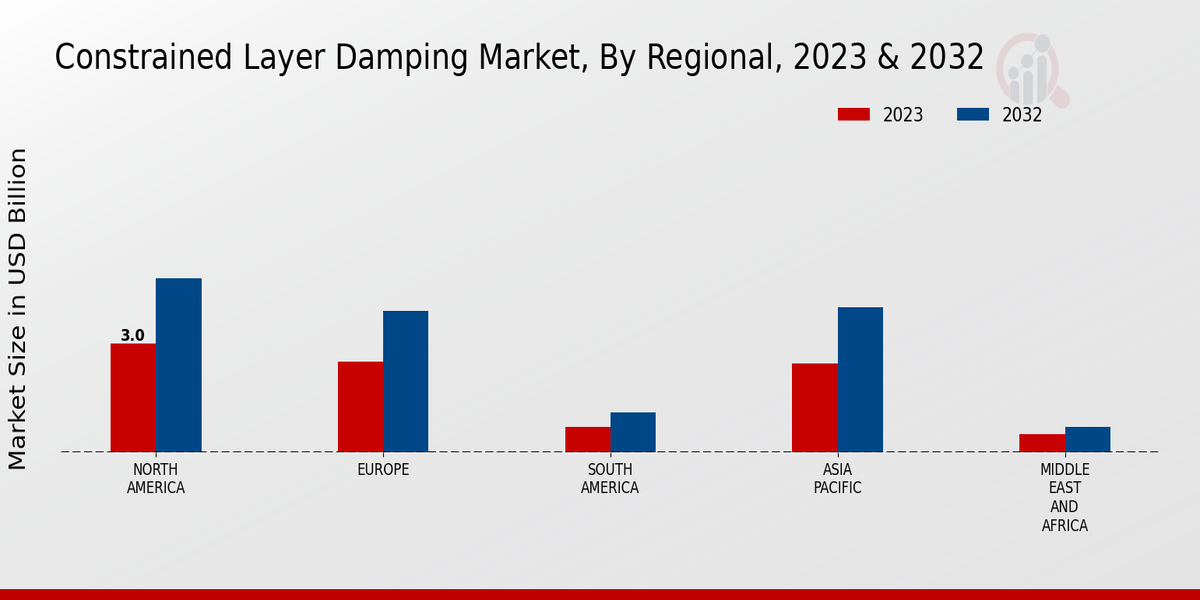 Constrained Layer Damping Market, By Regional, 2023 & 2032

2023
2032

Market Size in USD Billion

3.0

NORTH AMERICA
EUROPE
SOUTH AMERICA
ASIA PACIFIC
MIDDLE EAST AND AFRICA