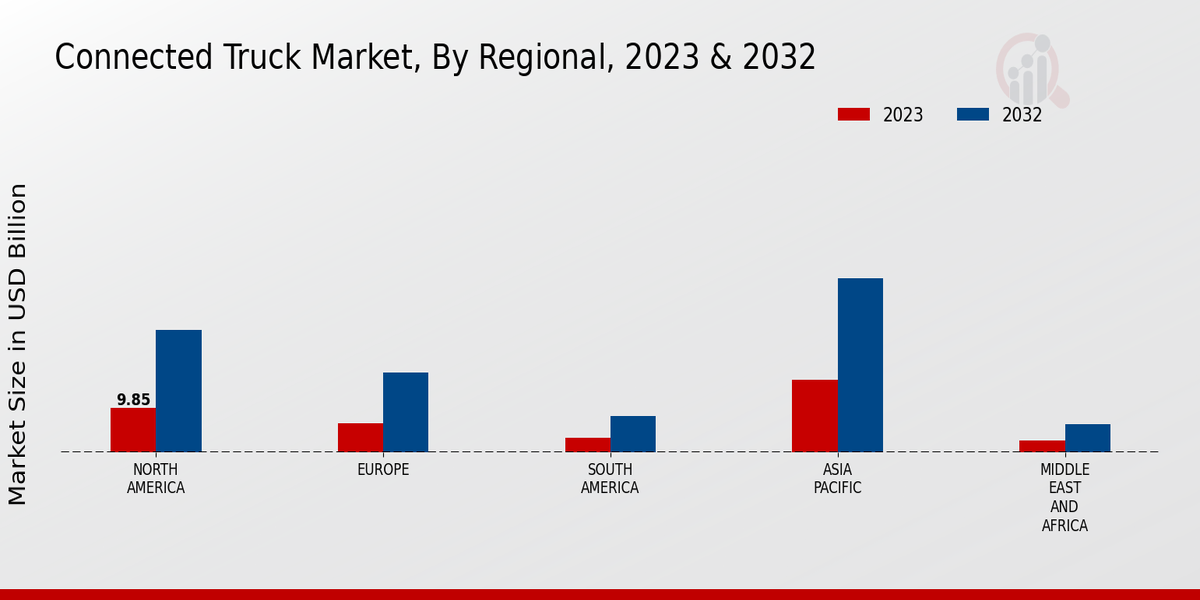 Connected Truck Market, By Regional, 2023 & 2032

2023
2032

Market Size in USD Billion

9.85

NORTH AMERICA
EUROPE
SOUTH AMERICA
ASIA PACIFIC
MIDDLE EAST AND AFRICA