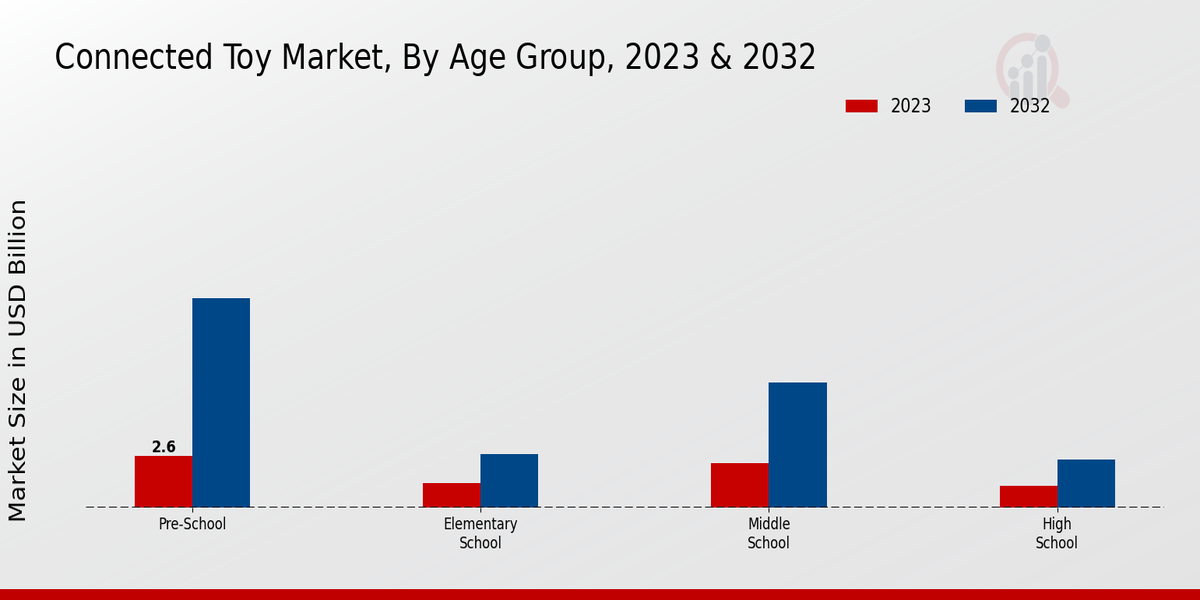 Connected Toy Market, By Age Group, 2023 & 2032

2023 2032

Market Size in USD Billion

2.6

Pre-School

Elementary School

Middle School

High School