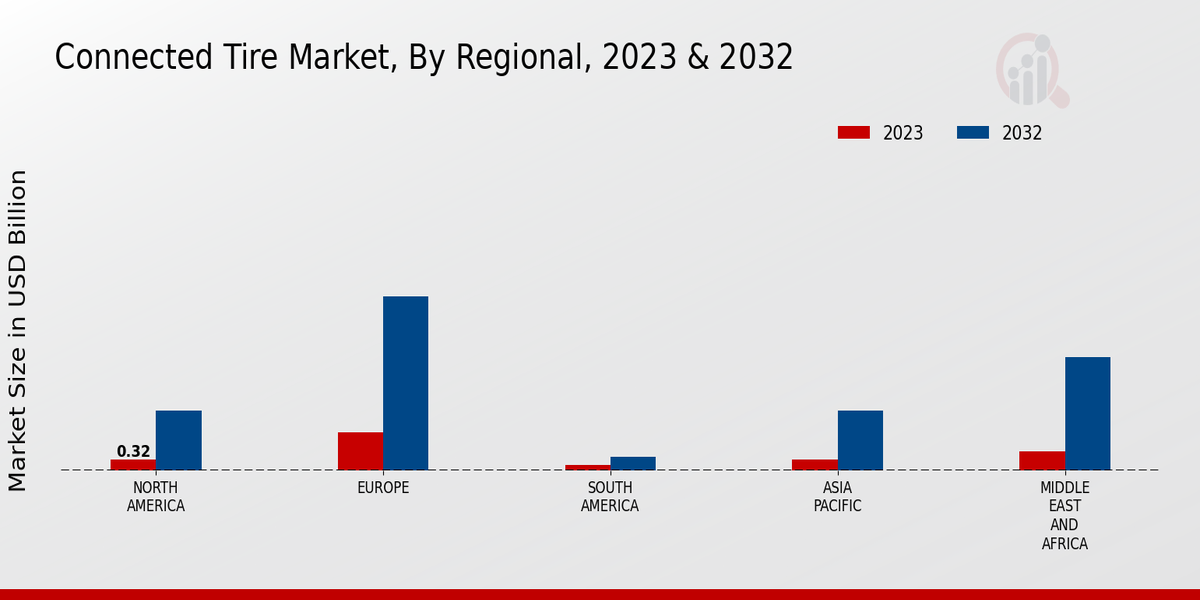 Connected Tire Market, By Regional, 2023 & 2032

2023 2032

Market Size in USD Billion

0.32

NORTH AMERICA

EUROPE

SOUTH AMERICA

ASIA PACIFIC

MIDDLE EAST AND AFRICA