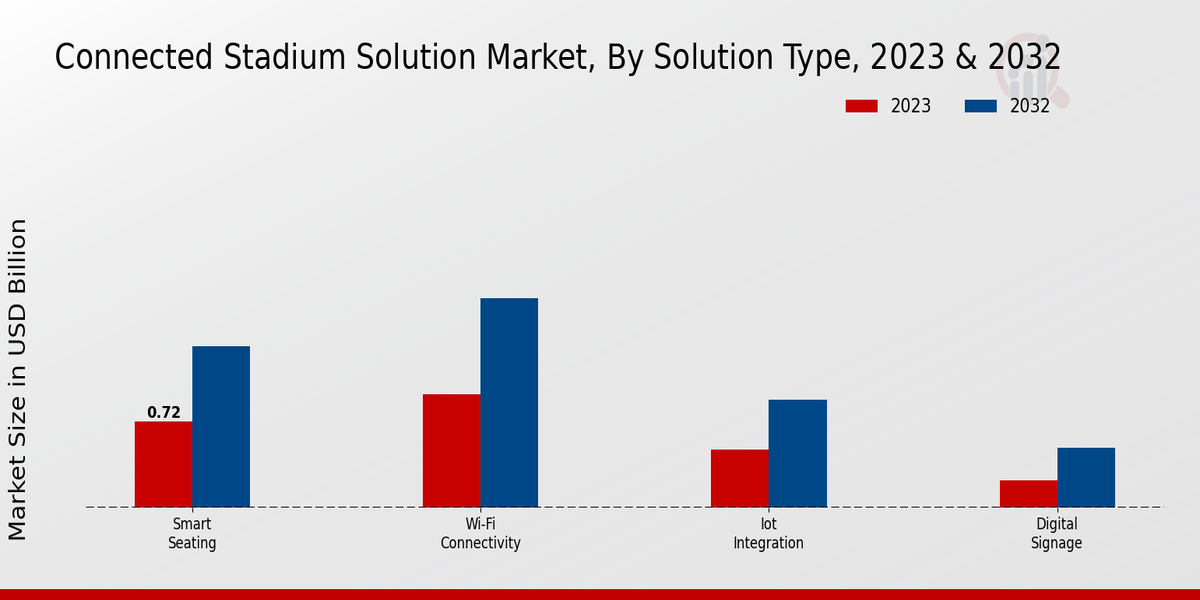 Connected Stadium Solution Market, By Solution Type, 2023 & 2032

2023
2032

Market Size in USD Billion

0.72

Smart Seating
Wi-Fi Connectivity
Iot Integration
Digital Signage