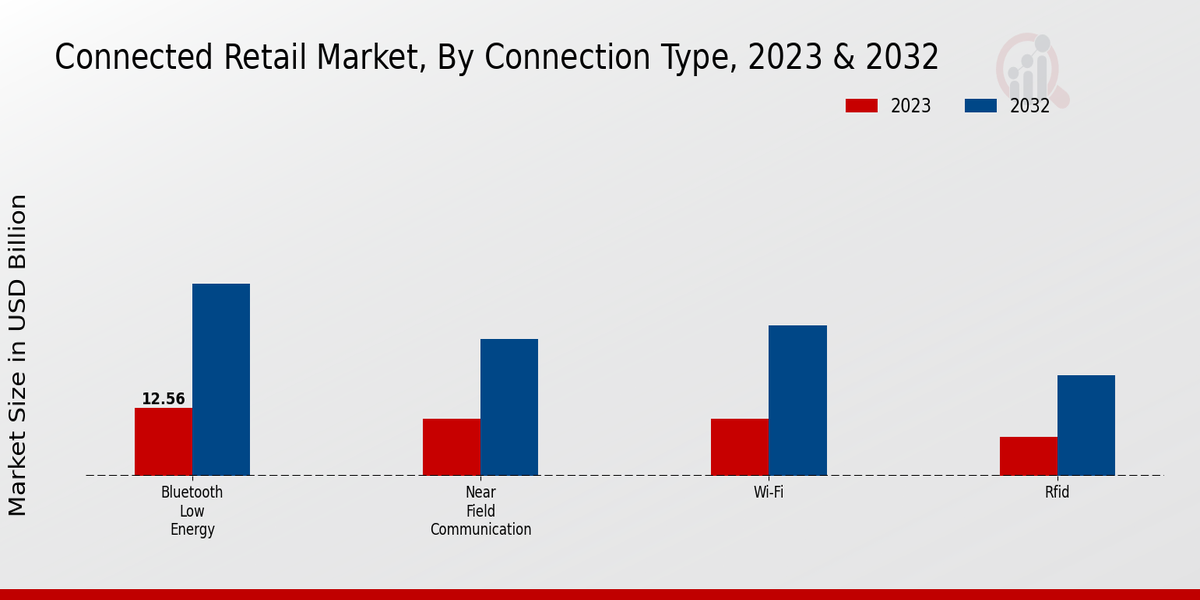 Connected Retail Market, By Connection Type, 2023 & 2032

2023
2032

Market Size in USD Billion

12.56

Bluetooth Low Energy

Near Field Communication

Wi-Fi

Rfid