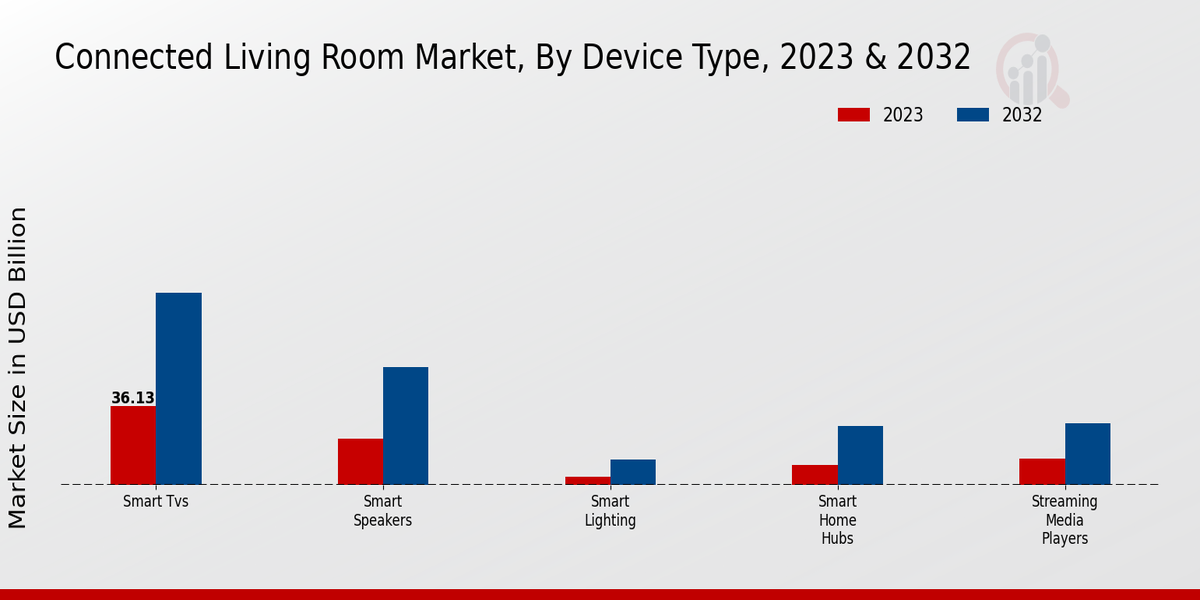 Connected Living Room Market, By Device Type, 2023 & 2032

2023
2032

Market Size in USD Billion

36.13

Smart Tvs
Smart Speakers
Smart Lighting
Smart Home Hubs
Streaming Media Players