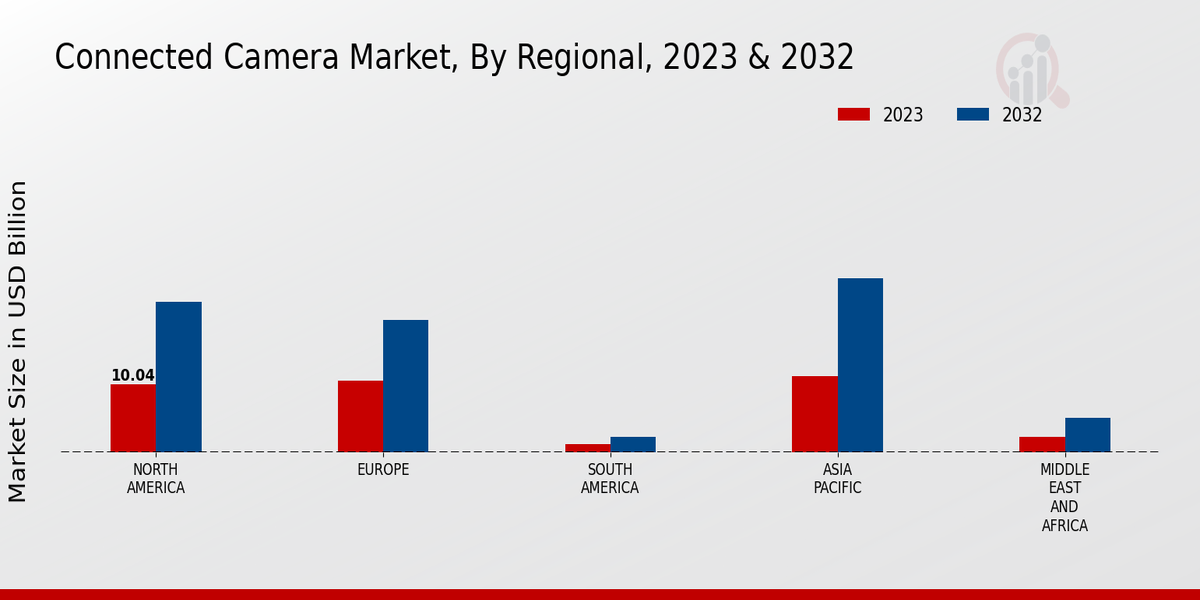 Connected Camera Market, By Regional, 2023 & 2032

2023
2032

Market Size in USD Billion

10.04

NORTH AMERICA
EUROPE
SOUTH AMERICA
ASIA PACIFIC
MIDDLE EAST AND AFRICA