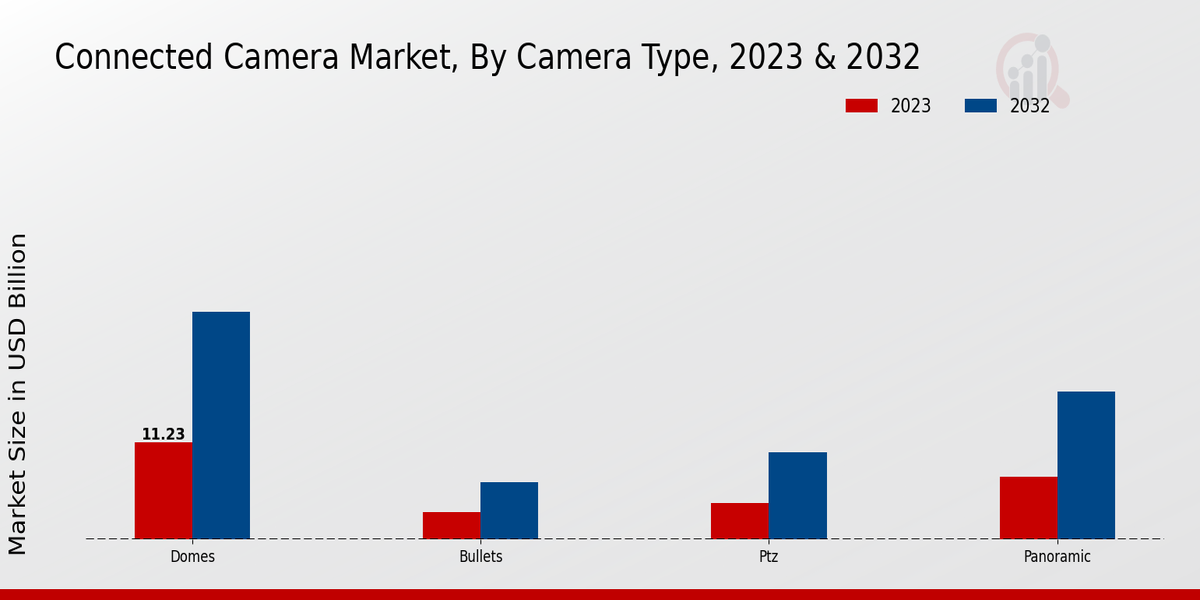 Connected Camera Market, By Camera Type, 2023 & 2032

2023 2032

Market Size in USD Billion

11.23

Domes

Bullets

Ptz

Panoramic