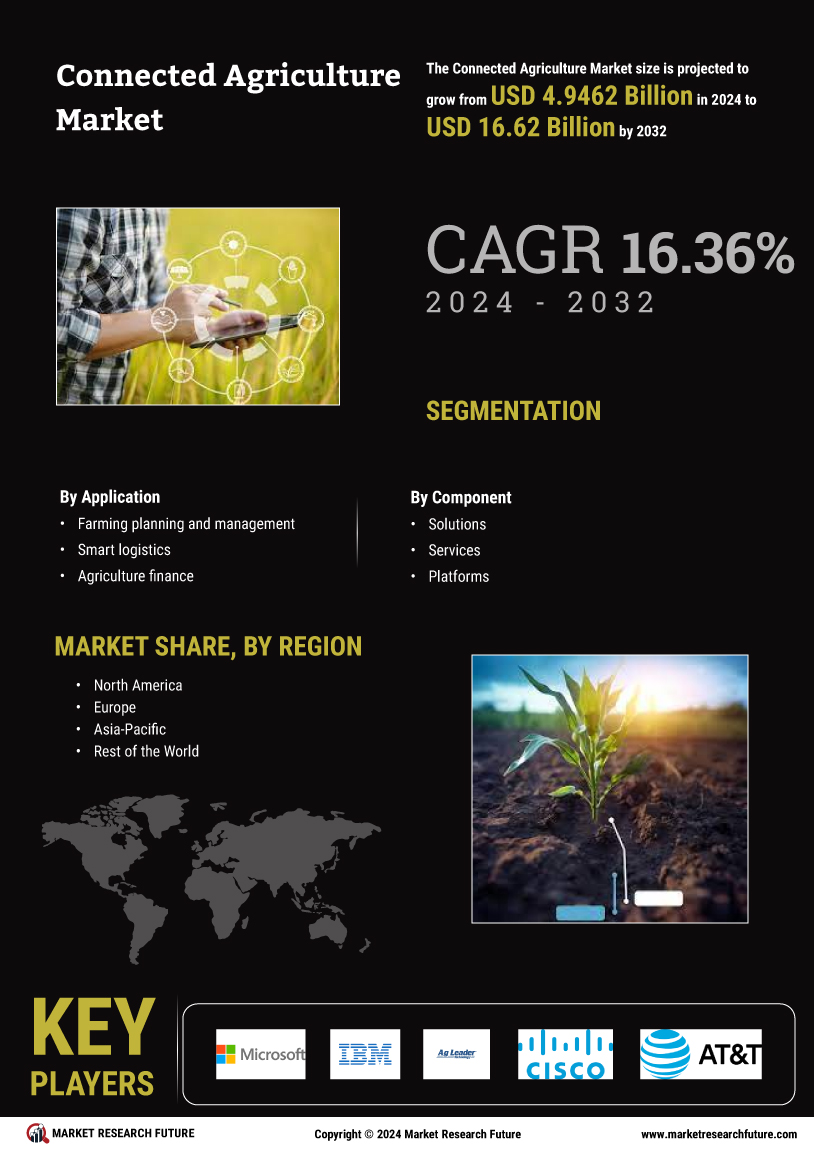 Connected Agriculture Market

The Connected Agriculture Market size is projected to grow from USD 4.9462 Billion in 2024 to USD 16.62 Billion by 2032

CAGR 16.36%
2024 - 2032

SEGMENTATION

By Application
• Farming planning and management
• Smart logistics
• Agriculture finance

By Component
• Solutions
• Services
• Platforms

MARKET SHARE, BY REGION
• North America
• Europe
• Asia-Pacific
• Rest of the World

KEY PLAYERS

Microsoft
IBM
Ag Leader
CISCO
AT&T

MARKET RESEARCH FUTURE
Copyright © 2024 Market Research Future
www.marketresearchfuture.com