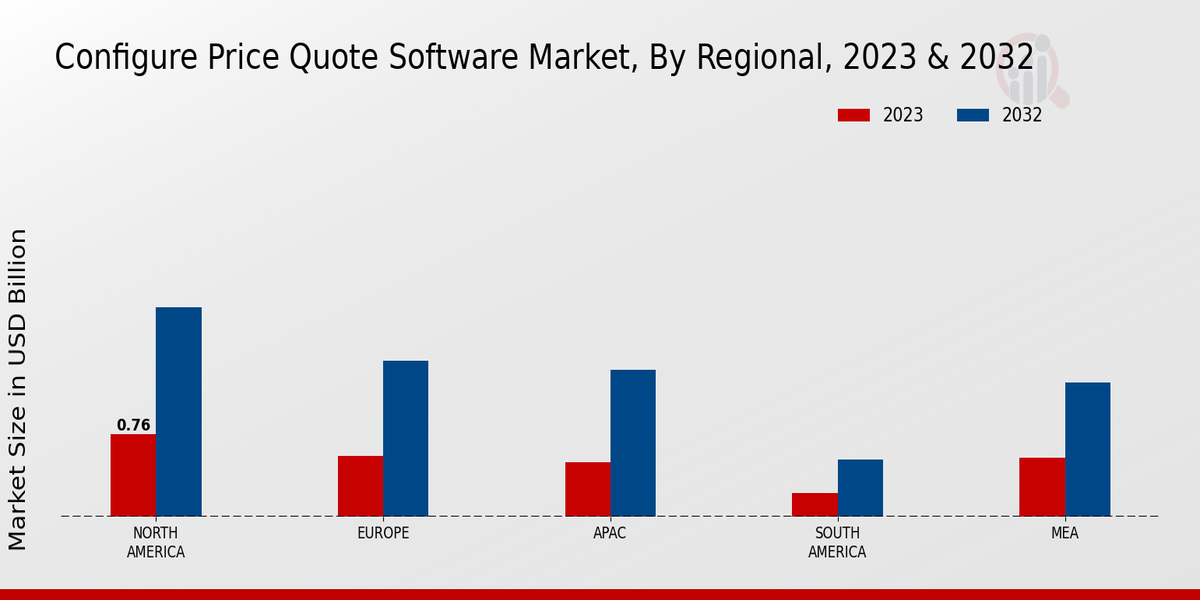 Configure Price Quote Software Market, By Regional, 2023 & 2032

2023
2032

Market Size in USD Billion

0.76

NORTH AMERICA
EUROPE
APAC
SOUTH AMERICA
MEA