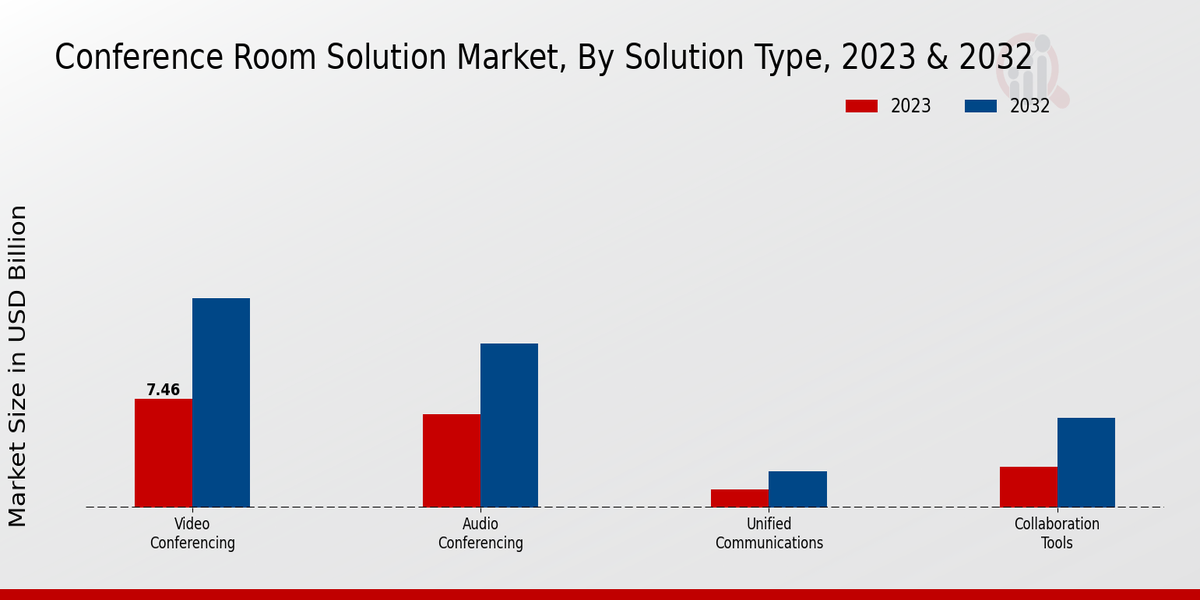 Conference Room Solution Market, By Solution Type, 2023 & 2032

2023
2032

Market Size in USD Billion

7.46

Video Conferencing

Audio Conferencing

Unified Communications

Collaboration Tools