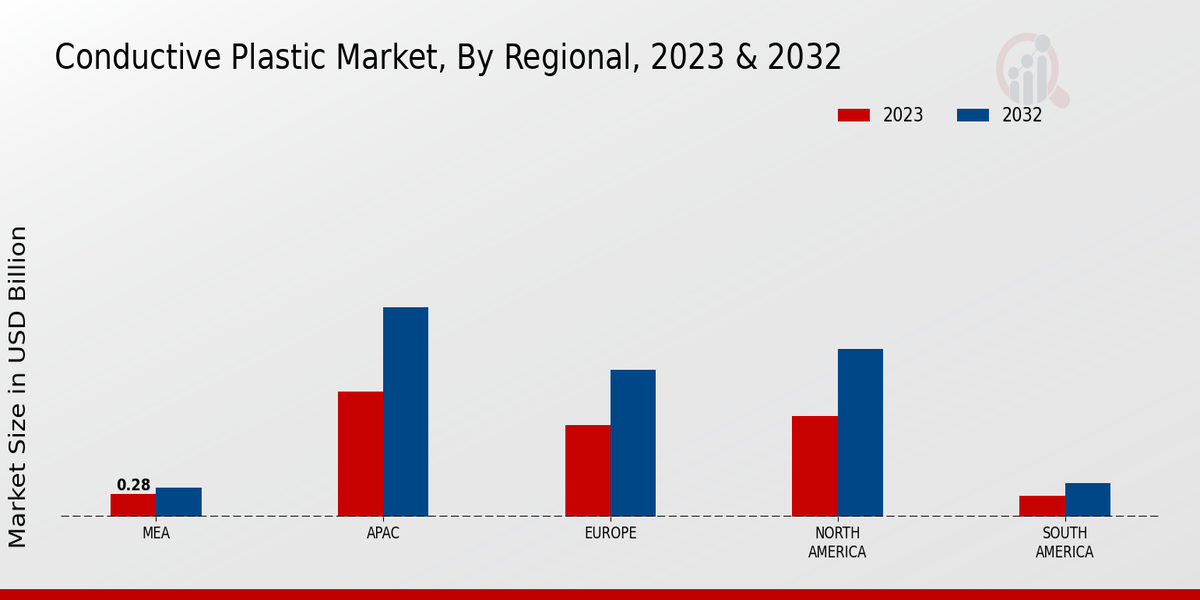 Conductive Plastic Market, By Regional, 2023 & 2032

2023 2032

Market Size in USD Billion

0.28

MEA

APAC

EUROPE

NORTH AMERICA

SOUTH AMERICA