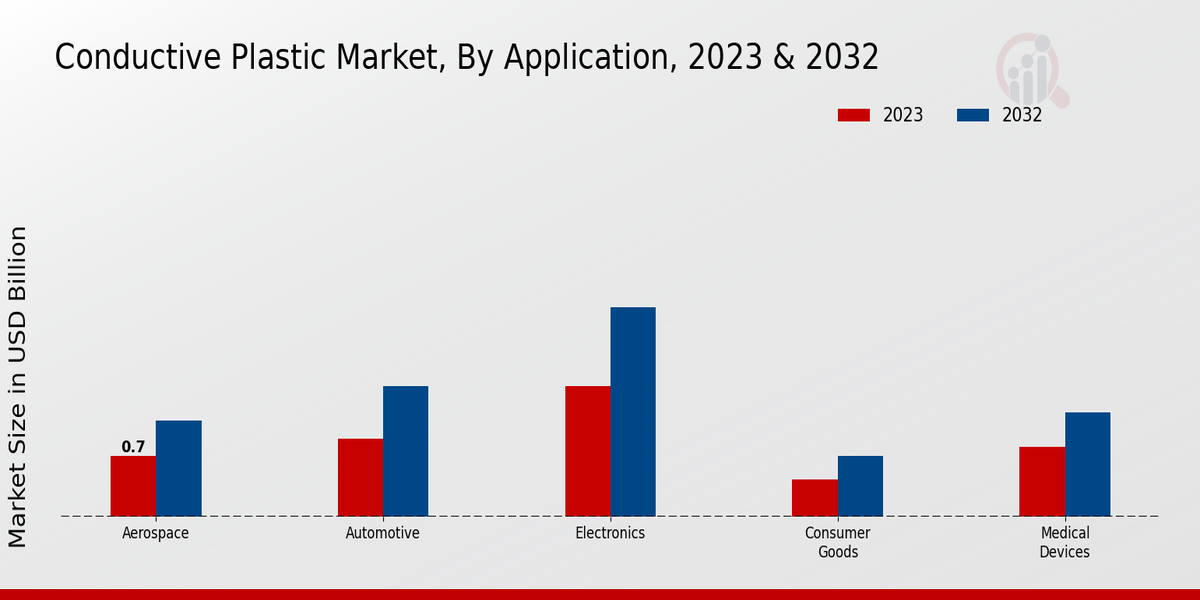 Conductive Plastic Market, By Application, 2023 & 2032

2023
2032

Market Size in USD Billion

0.7

Aerospace
Automotive
Electronics
Consumer Goods
Medical Devices