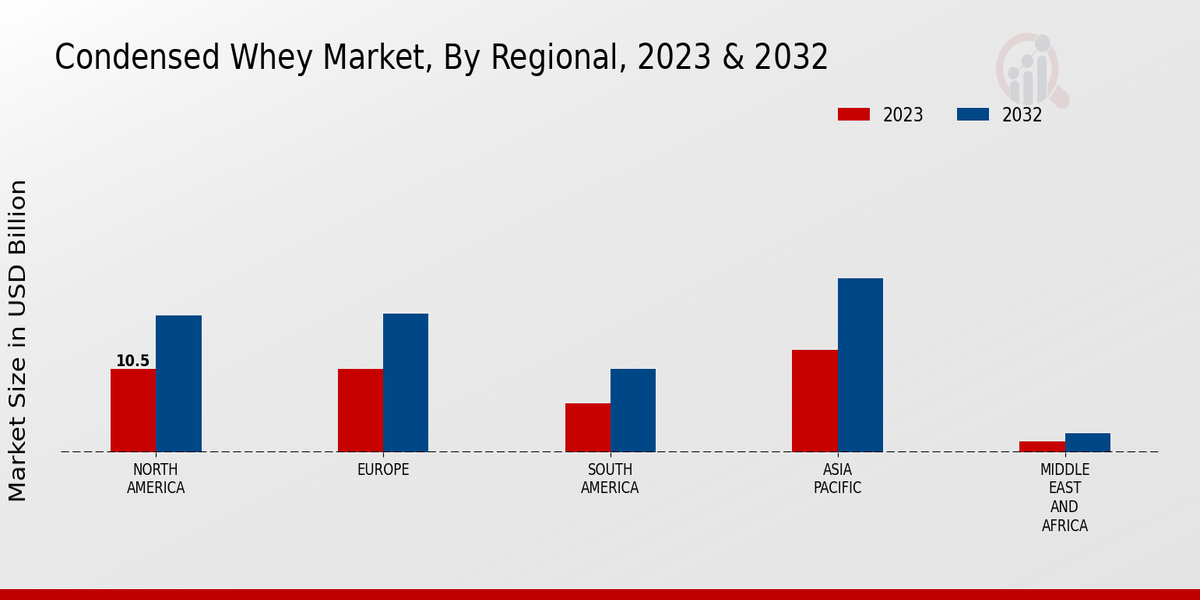 Condensed Whey Market, By Regional, 2023 & 2032

2023
2032

Market Size in USD Billion

10.5

NORTH AMERICA
EUROPE
SOUTH AMERICA
ASIA PACIFIC
MIDDLE EAST AND AFRICA