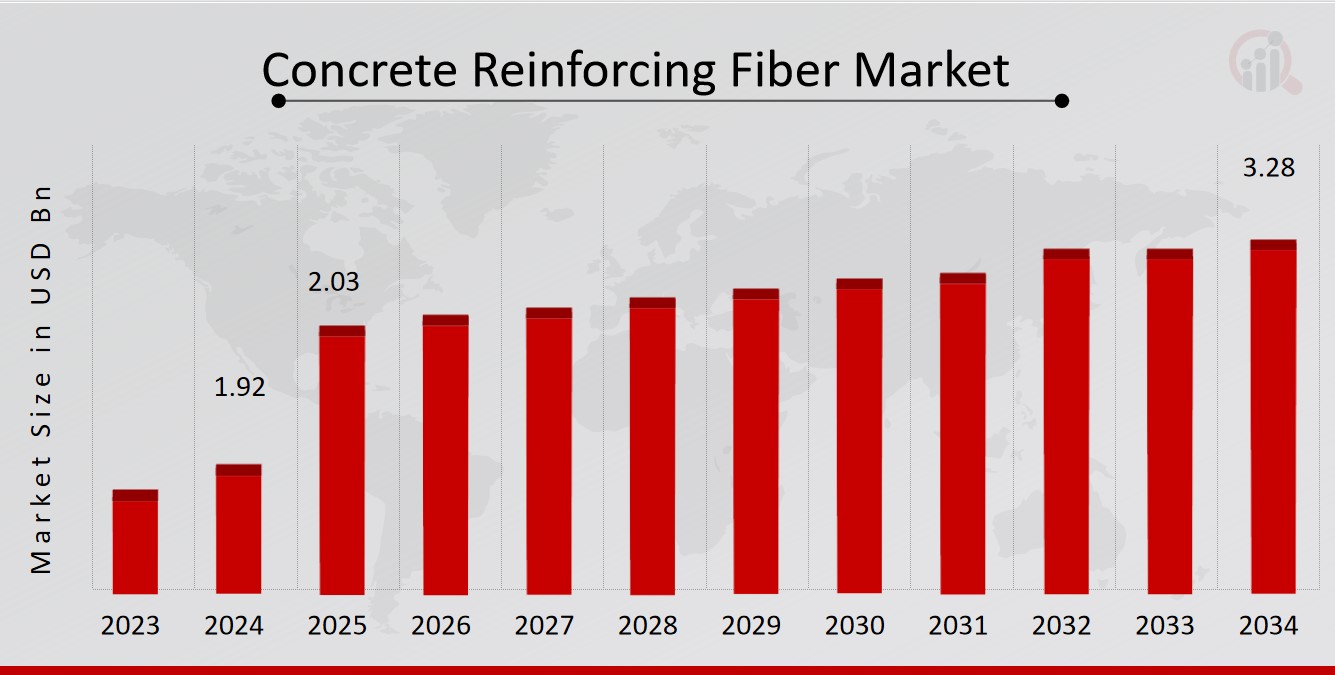 Concrete Reinforcing Fiber Market

Market Size in USD Bn

1.92
2.03
3.28

2023
2024
2025
2026
2027
2028
2029
2030
2031
2032
2033
2034