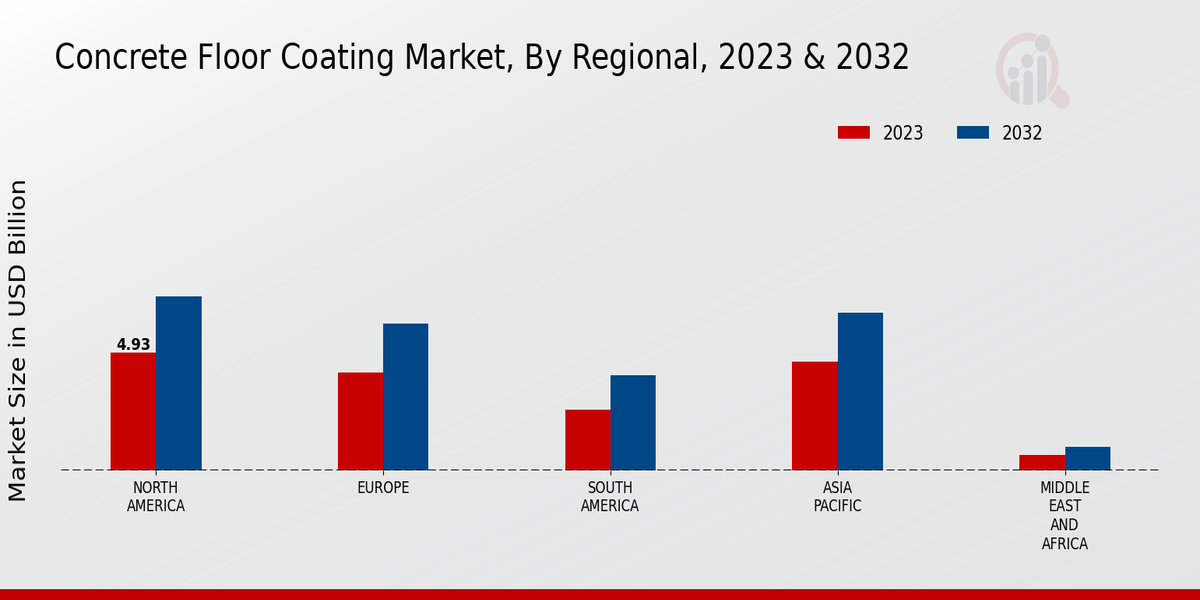 Concrete Floor Coating Market, By Regional, 2023 & 2032

2023
2032

Market Size in USD Billion

4.93

NORTH AMERICA
EUROPE
SOUTH AMERICA
ASIA PACIFIC
MIDDLE EAST AND AFRICA