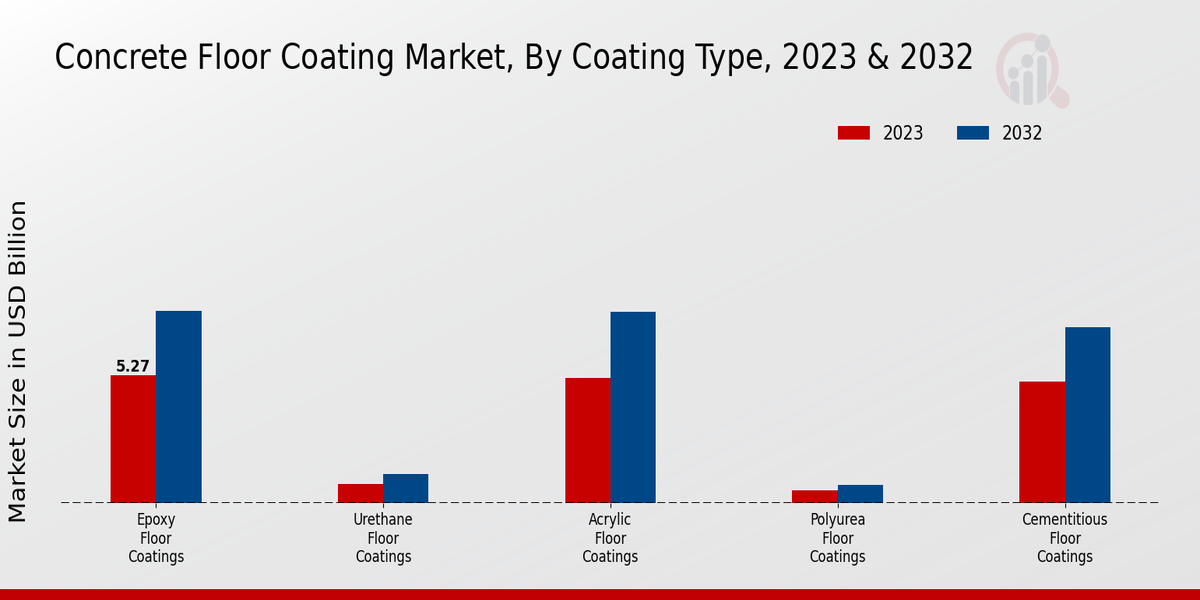 Concrete Floor Coating Market, By Coating Type, 2023 & 2032

2023 2032

Market Size in USD Billion

5.27

Epoxy Floor Coatings

Urethane Floor Coatings

Acrylic Floor Coatings

Polyurea Floor Coatings

Cementitious Floor Coatings