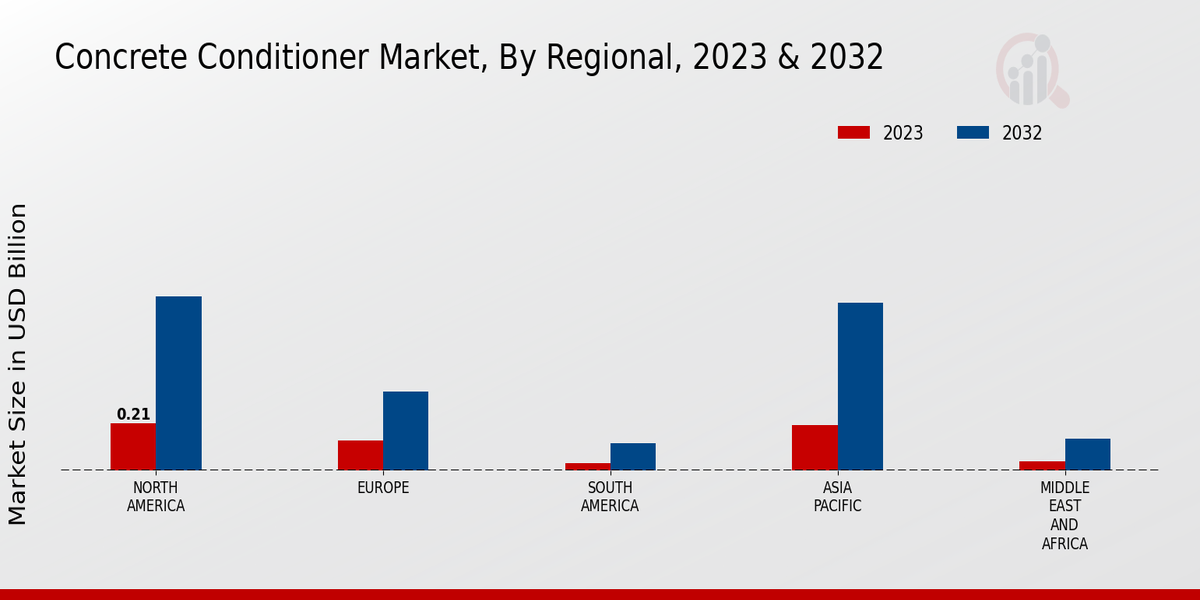 Concrete Conditioner Market, By Regional, 2023 & 2032

2023
2032

Market Size in USD Billion

0.21

NORTH AMERICA
EUROPE
SOUTH AMERICA
ASIA PACIFIC
MIDDLE EAST AND AFRICA