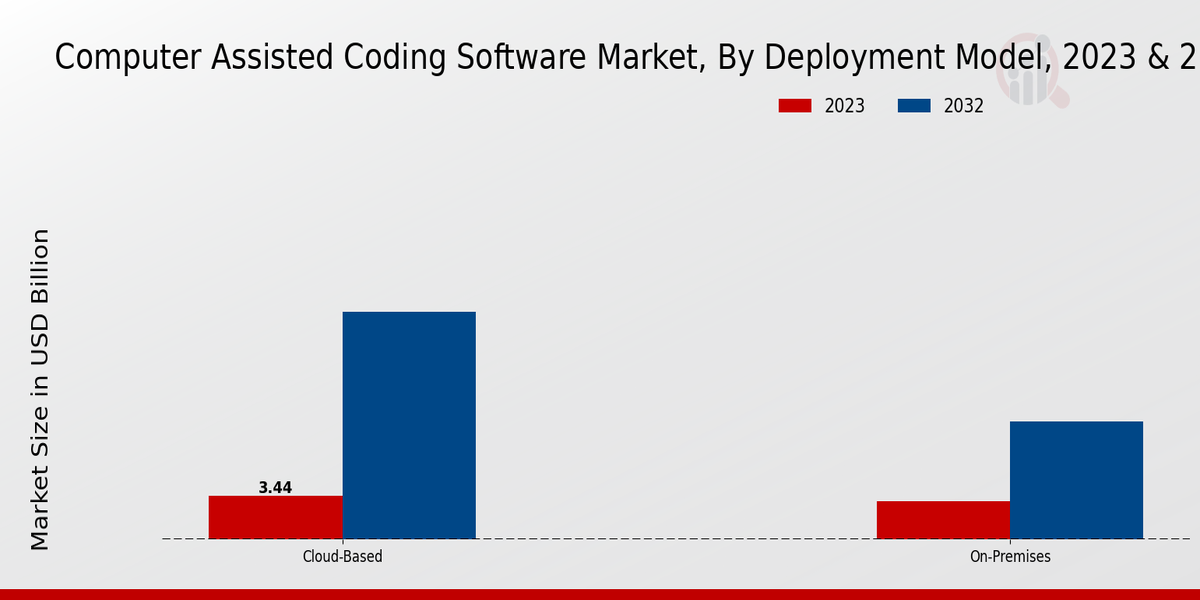 Computer Assisted Coding Software Market, By Deployment Model, 2023 & 2

2023
2032

Market Size in USD Billion

3.44

Cloud-Based

On-Premises