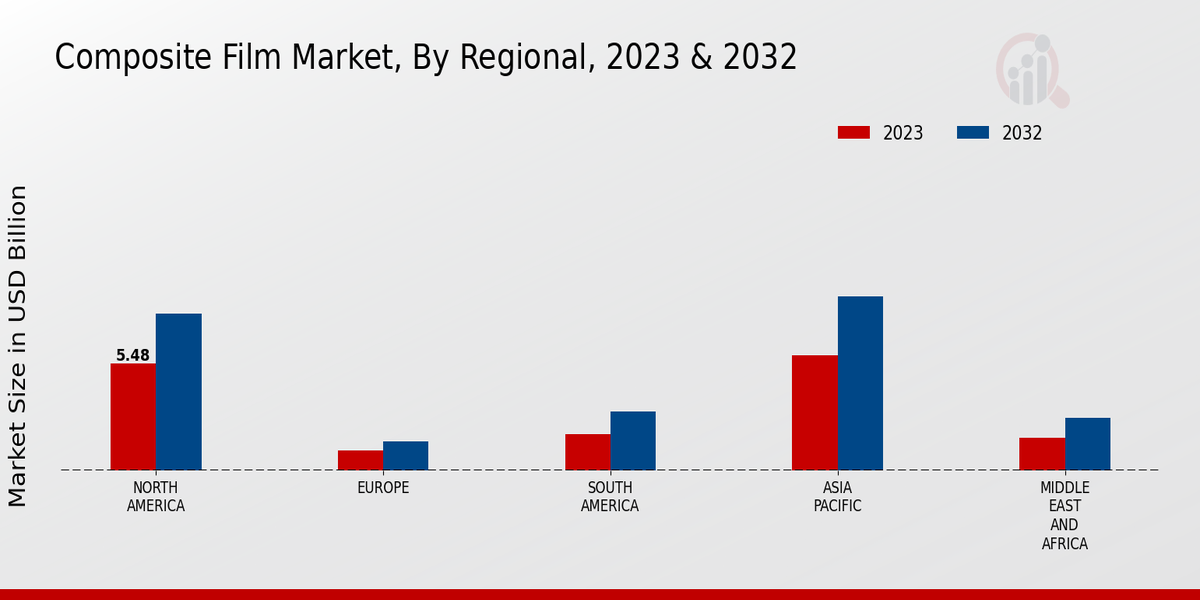 Composite Film Market, By Regional, 2023 & 2032

2023
2032

Market Size in USD Billion

5.48

NORTH AMERICA
EUROPE
SOUTH AMERICA
ASIA PACIFIC
MIDDLE EAST AND AFRICA