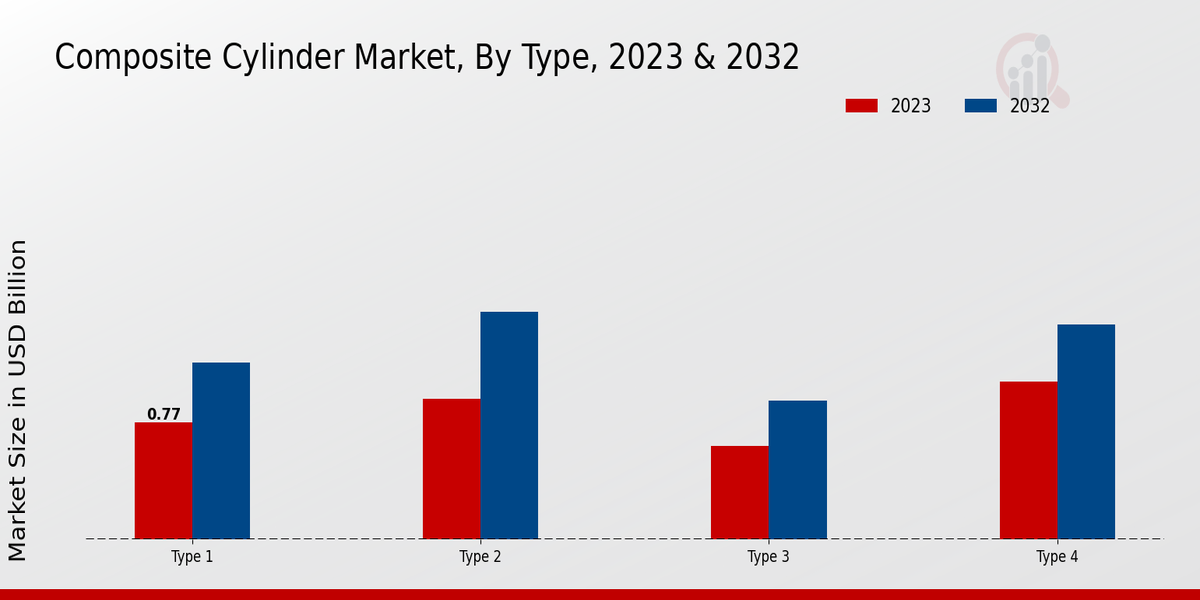 Composite Cylinder Market, By Type, 2023 & 2032

2023
2032

Market Size in USD Billion

0.77

Type 1
Type 2
Type 3
Type 4